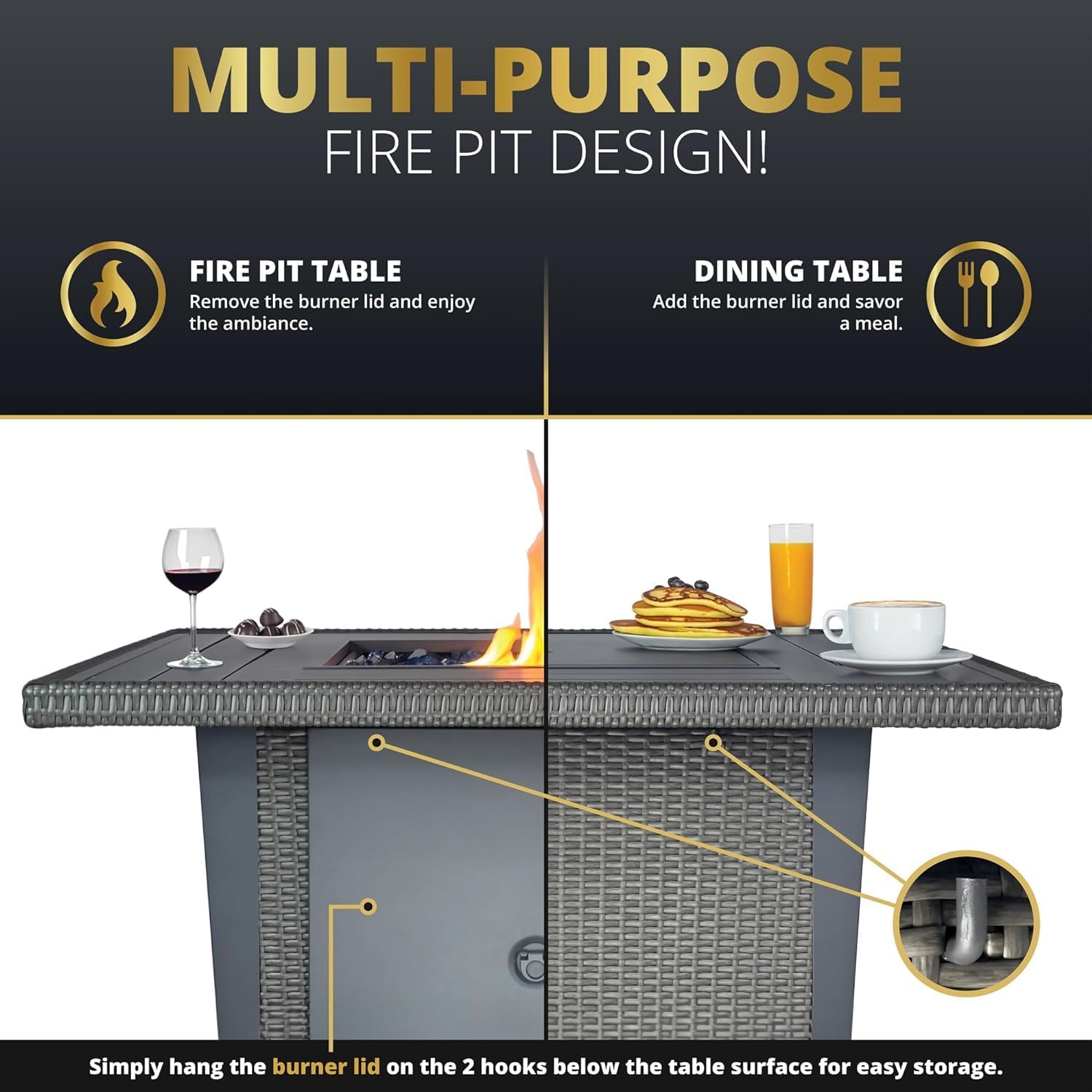 MULTI-PURPOSE
FIRE PIT DESIGN!

FIRE PIT TABLE
Remove the burner lid and enjoy the ambiance.

DINING TABLE
Add the burner lid and savor a meal.

Simply hang the burner lid on the 2 hooks below the table surface for easy storage.