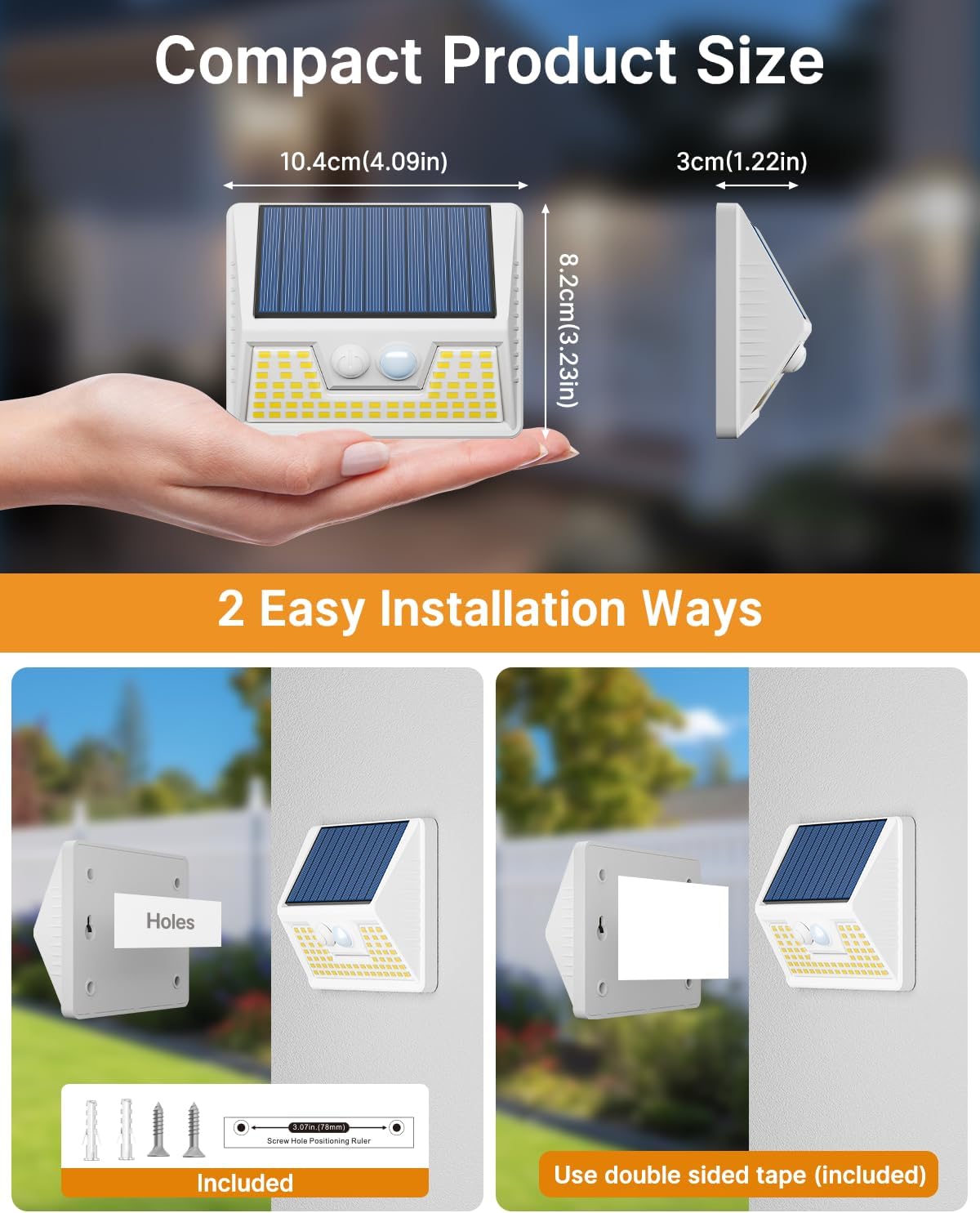 Compact Product Size

10.4cm(4.09in)

3cm(1.22in)

8.2cm(3.23in)

2 Easy Installation Ways

Holes

3.07in.(78mm)

Screw Hole Positioning Ruler

Included

Use double sided tape (included)