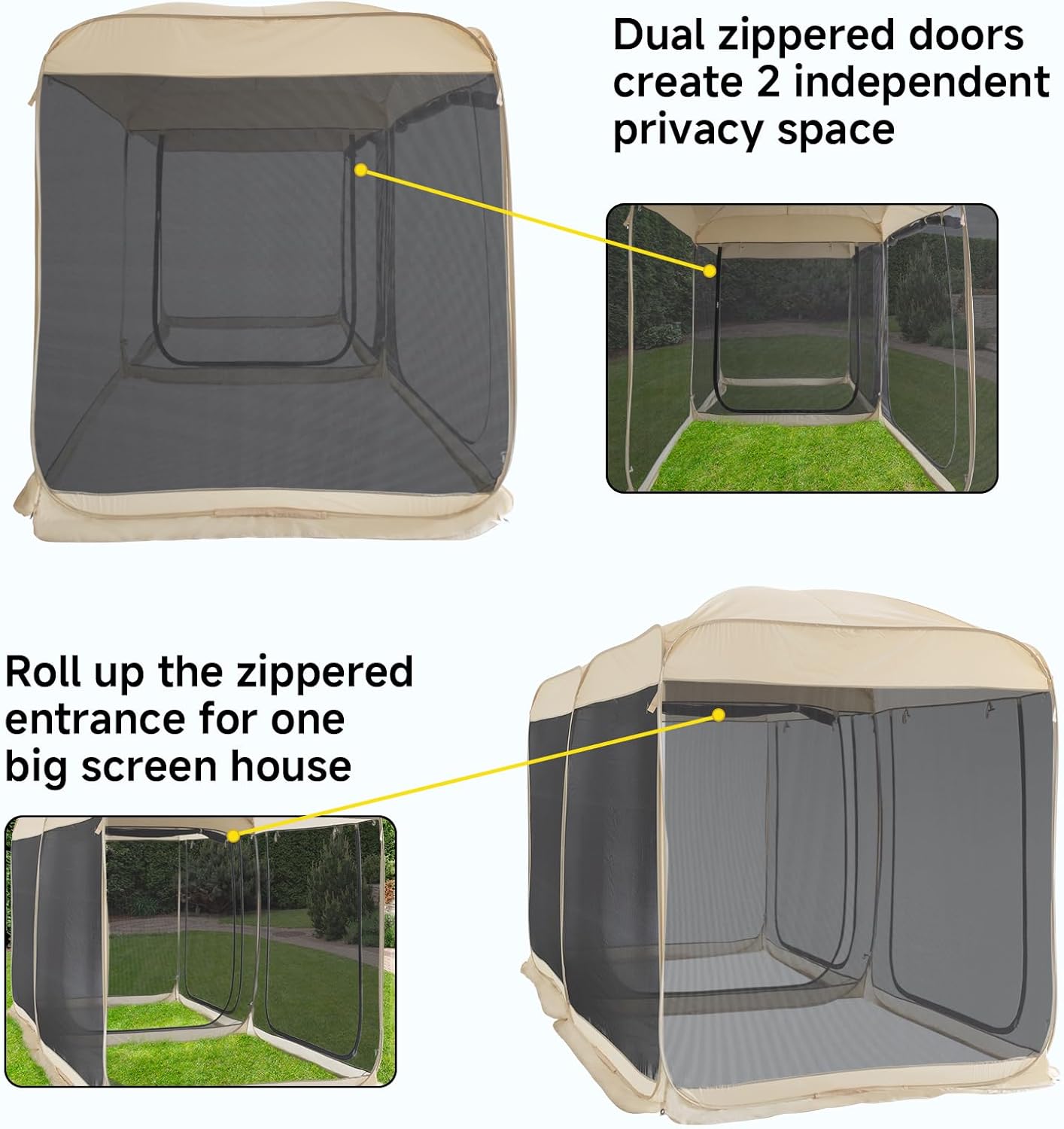 Dual zippered doors create 2 independent privacy space

Roll up the zippered entrance for one big screen house