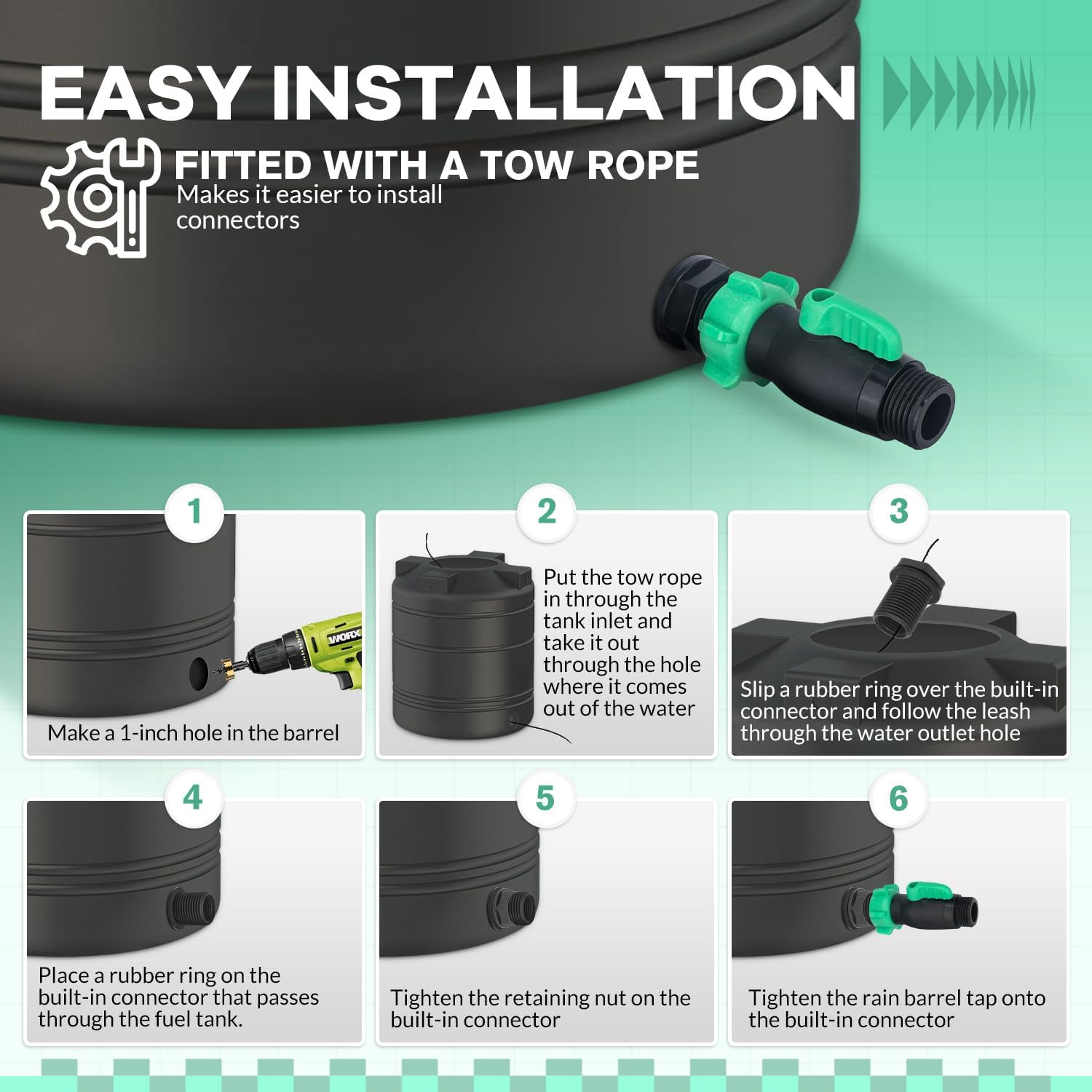 EASY INSTALLATION

FITTED WITH A TOW ROPE
Makes it easier to install connectors

1
WORX
Make a 1-inch hole in the barrel

2
Put the tow rope in through the tank inlet and take it out through the hole where it comes out of the water

3
Slip a rubber ring over the built-in connector and follow the leash through the water outlet hole

4
Place a rubber ring on the built-in connector that passes through the fuel tank.

5
Tighten the retaining nut on the built-in connector

6
Tighten the rain barrel tap onto the built-in connector