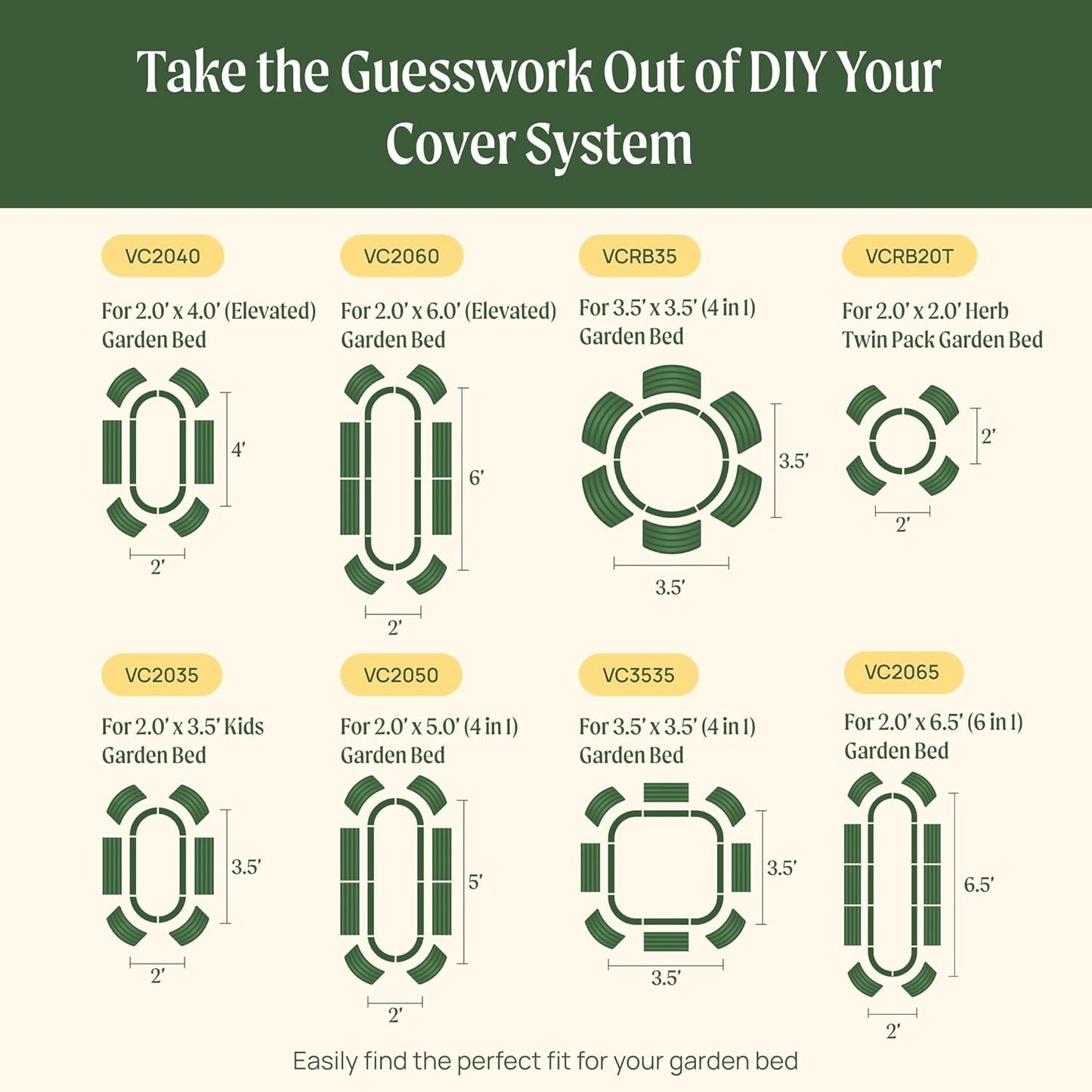 Take the Guesswork Out of DIY Your Cover System

VC2040

For 2.0' x 4.0' (Elevated) Garden Bed

4'

2'

VC2060

For 2.0' x 6.0' (Elevated) Garden Bed

6'

2'

VCRB35

For 3.5' x 3.5' (4 in 1) Garden Bed

3.5'

3.5'

VCRB20T

For 2.0' x 2.0' Herb Twin Pack Garden Bed

2'

2'

VC2035

For 2.0' x 3.5' Kids Garden Bed

3.5'

2'

VC2050

For 2.0' x 5.0' (4 in 1) Garden Bed

5'

2'

VC3535

For 3.5' x 3.5' (4 in 1) Garden Bed

3.5'

3.5'

VC2065

For 2.0' x 6.5' (6 in 1) Garden Bed

6.5'

2'

Easily find the perfect fit for your garden bed