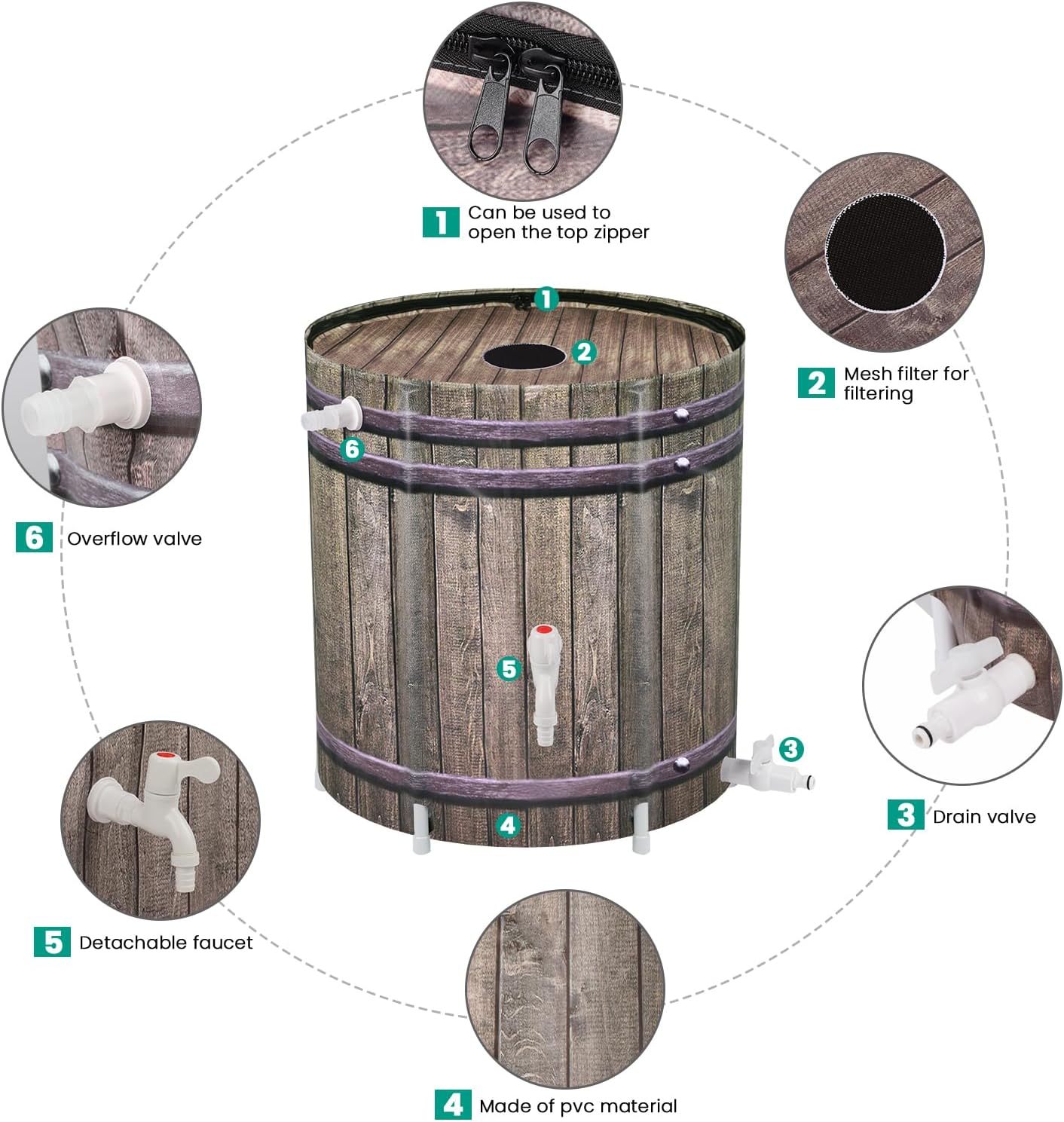 1 Can be used to open the top zipper

2 Mesh filter for filtering

1

2

6

6 Overflow valve

5

3

4

3 Drain valve

5 Detachable faucet

4 Made of pvc material