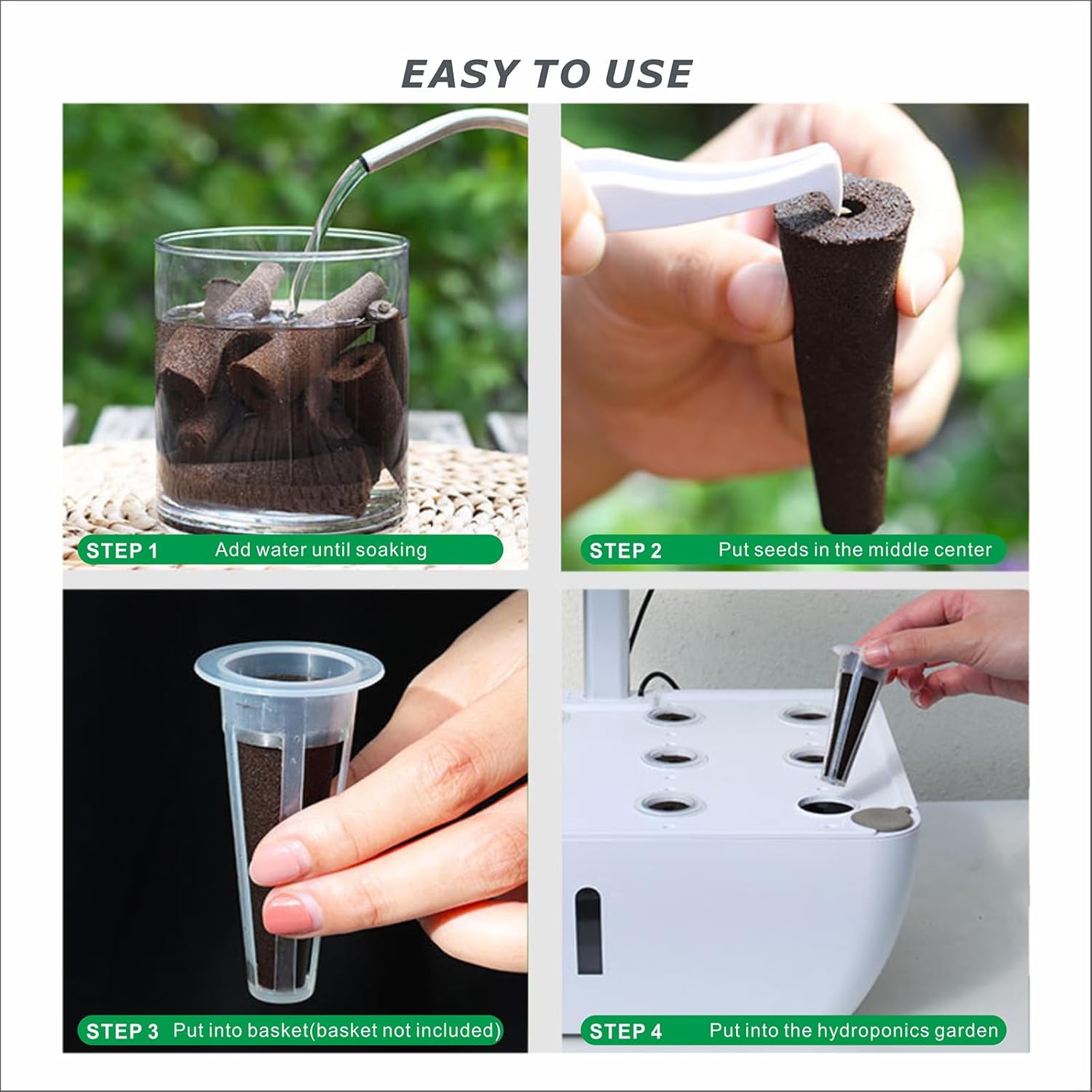 EASY TO USE

STEP 1 Add water until soaking

STEP 2 Put seeds in the middle center

STEP 3 Put into basket(basket not included)

STEP 4 Put into the hydroponics garden