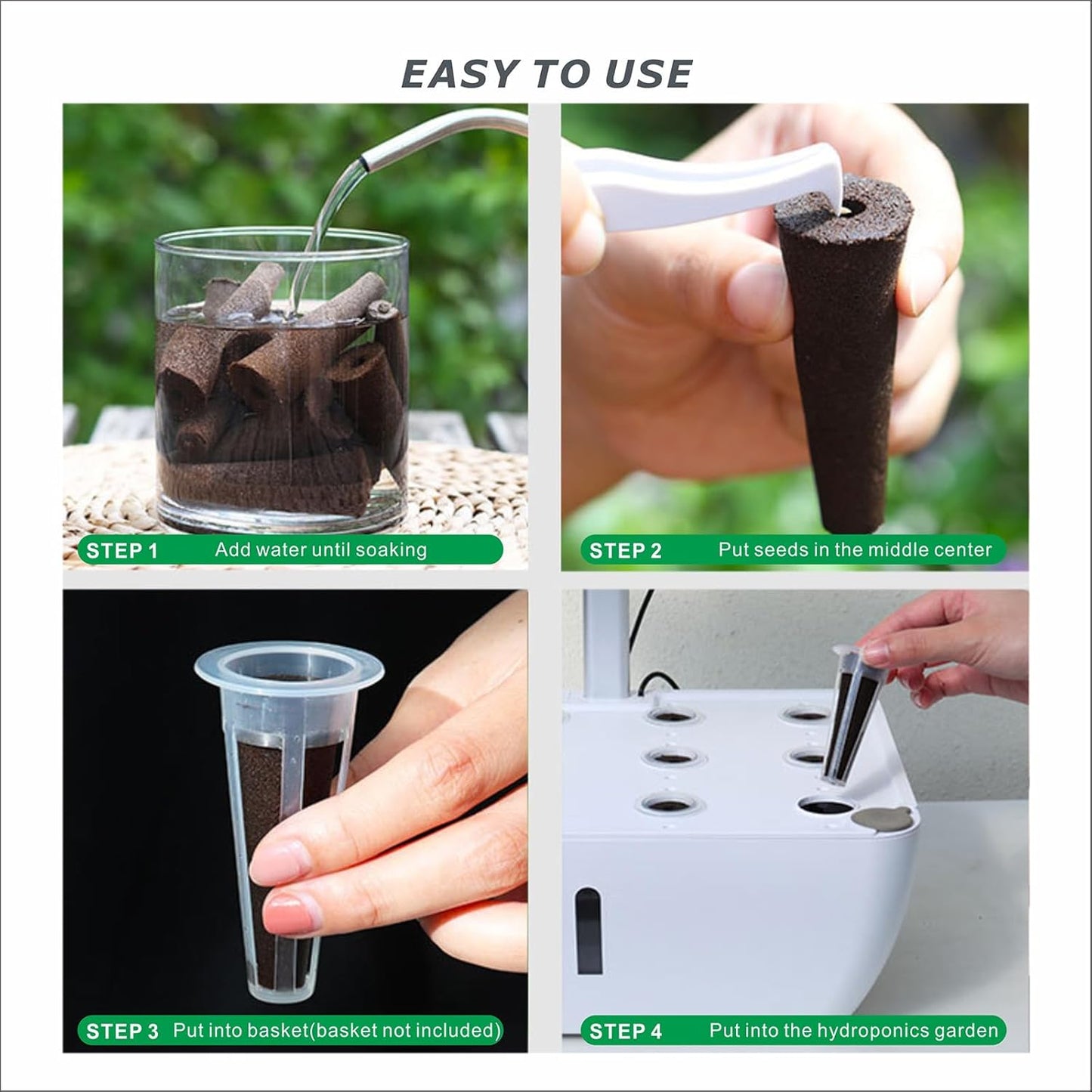 EASY TO USE

STEP 1 Add water until soaking

STEP 2 Put seeds in the middle center

STEP 3 Put into basket(basket not included)

STEP 4 Put into the hydroponics garden