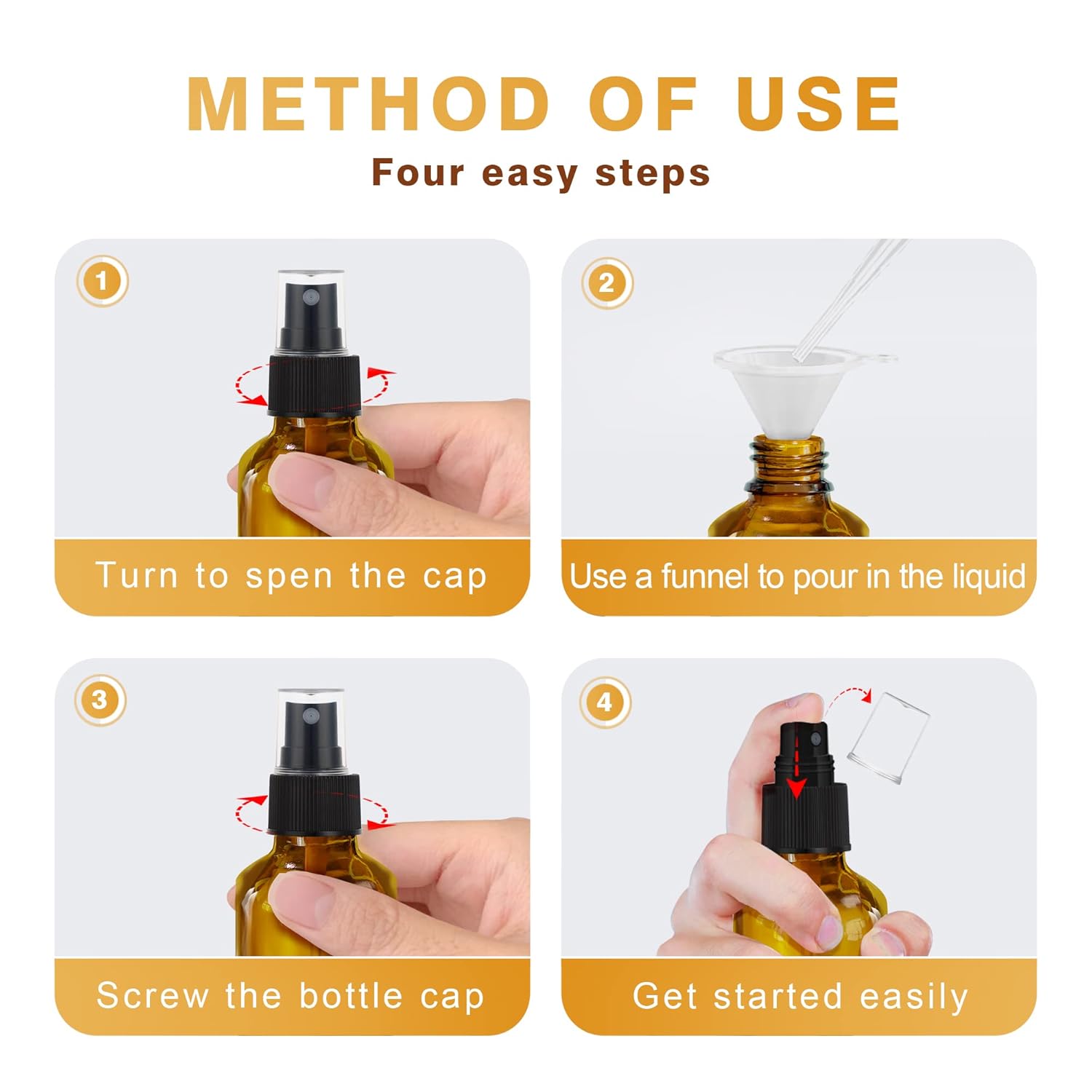 METHOD OF USE

Four easy steps

1

Turn to spen the cap

2

Use a funnel to pour in the liquid

3

Screw the bottle cap

4

Get started easily