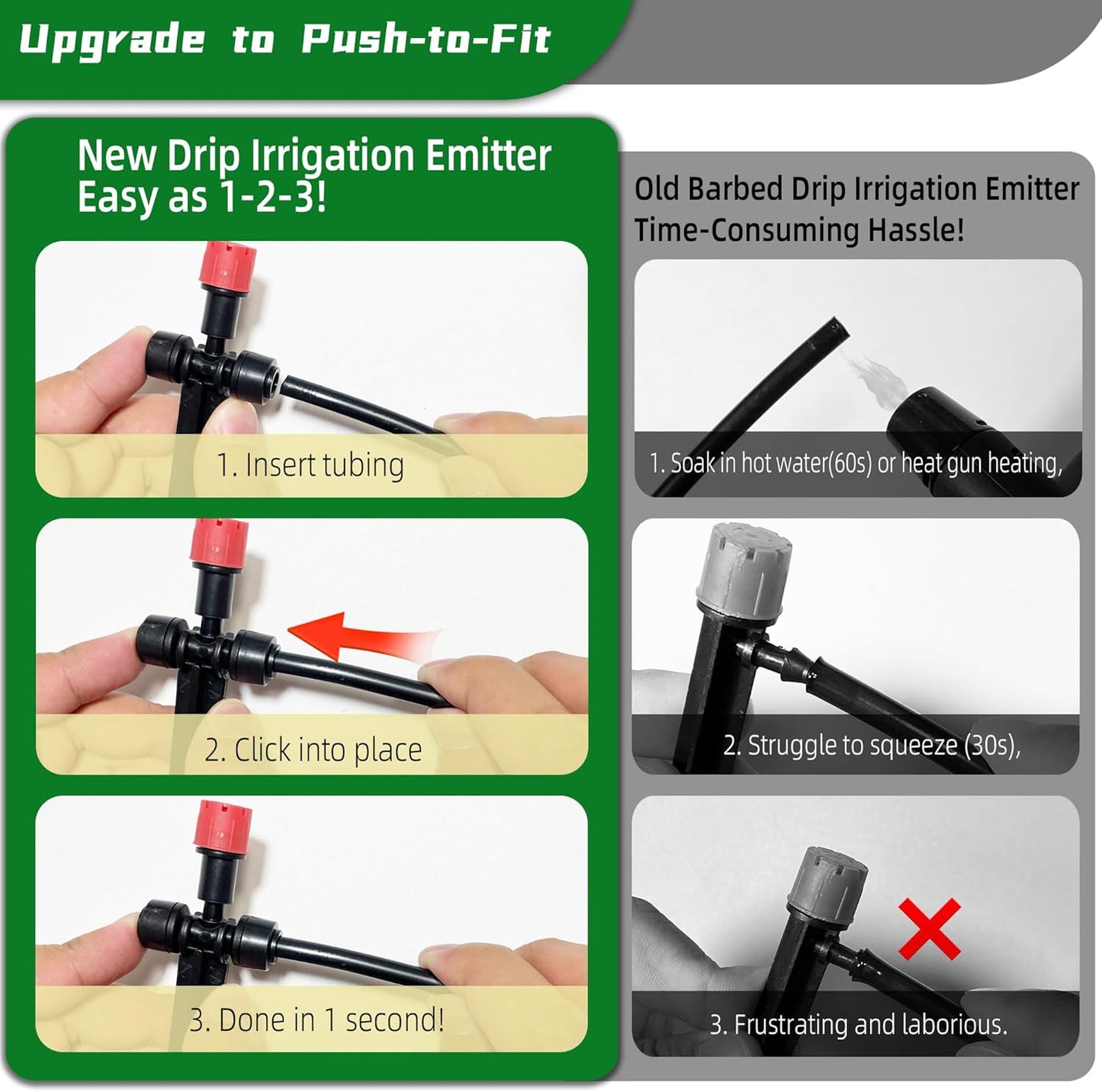 Upgrade to Push-to-Fit

New Drip Irrigation Emitter
Easy as 1-2-3!

1. Insert tubing

2. Click into place

3. Done in 1 second!

Old Barbed Drip Irrigation Emitter
Time-Consuming Hassle!

1. Soak in hot water(60s) or heat gun heating,

2. Struggle to squeeze (30s),

3. Frustrating and laborious.