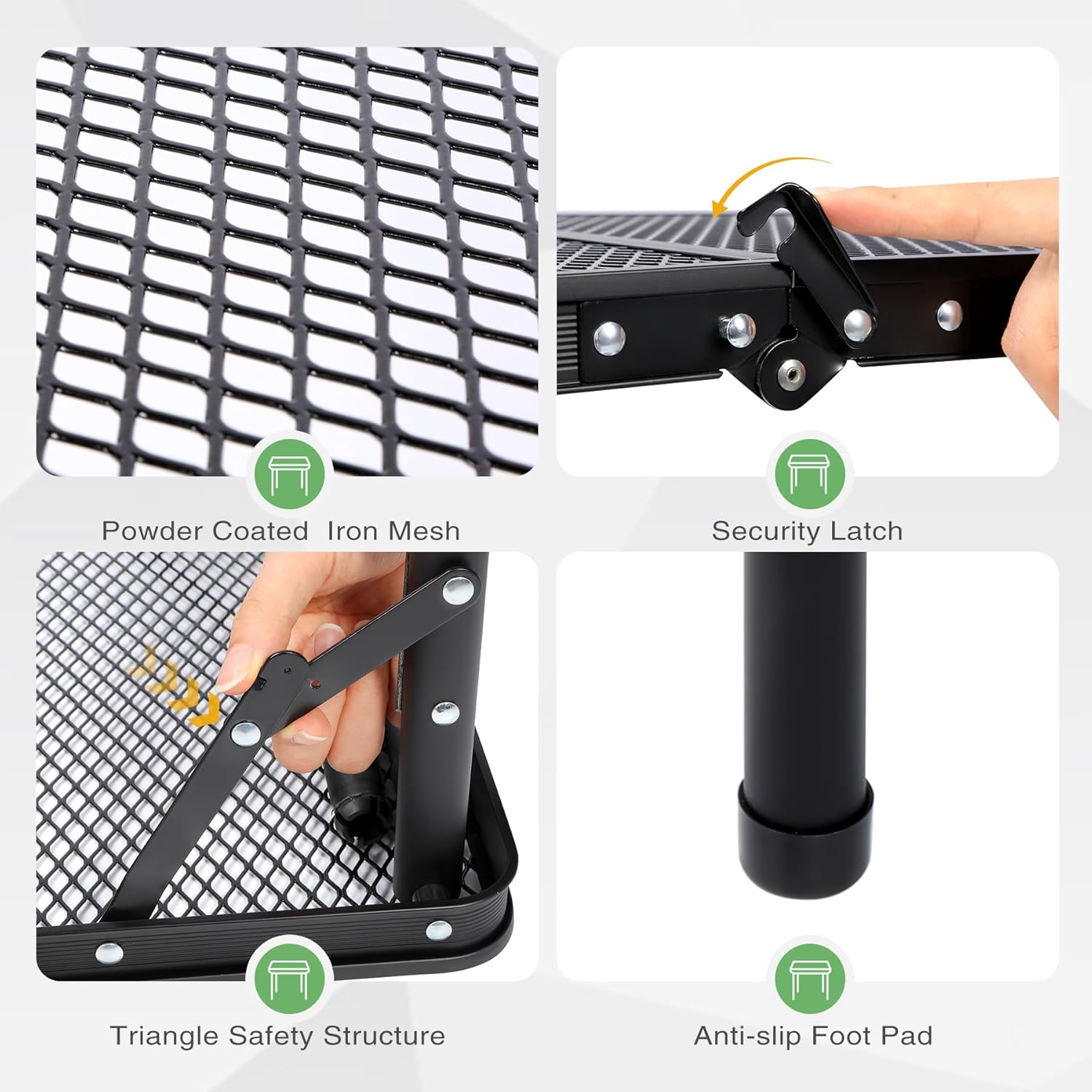 Powder Coated Iron Mesh

Security Latch

Triangle Safety Structure

Anti-slip Foot Pad