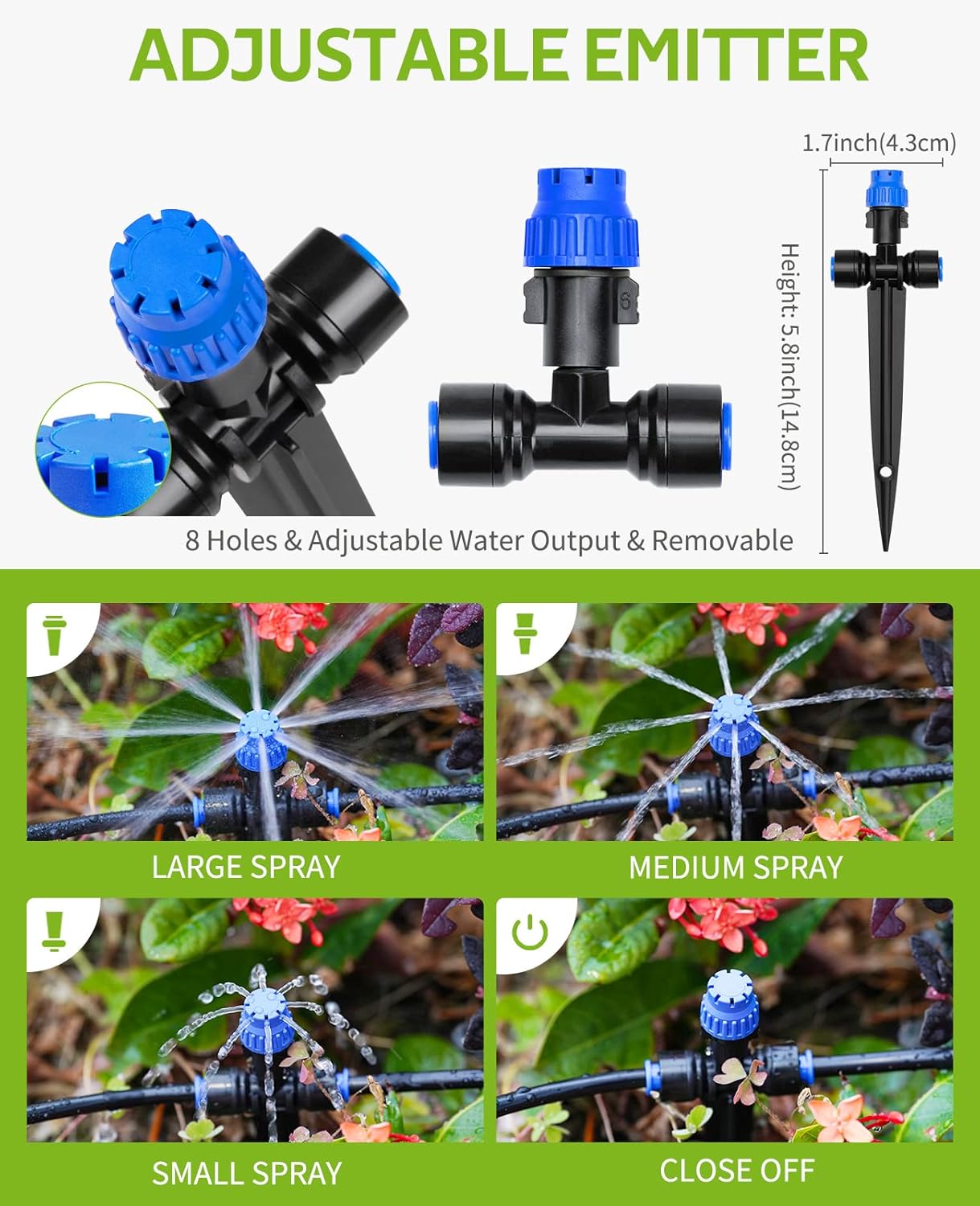 ADJUSTABLE EMITTER

1.7inch(4.3cm)

Height: 5.8inch(14.8cm)

6

8 Holes & Adjustable Water Output & Removable

LARGE SPRAY

MEDIUM SPRAY

SMALL SPRAY

CLOSE OFF