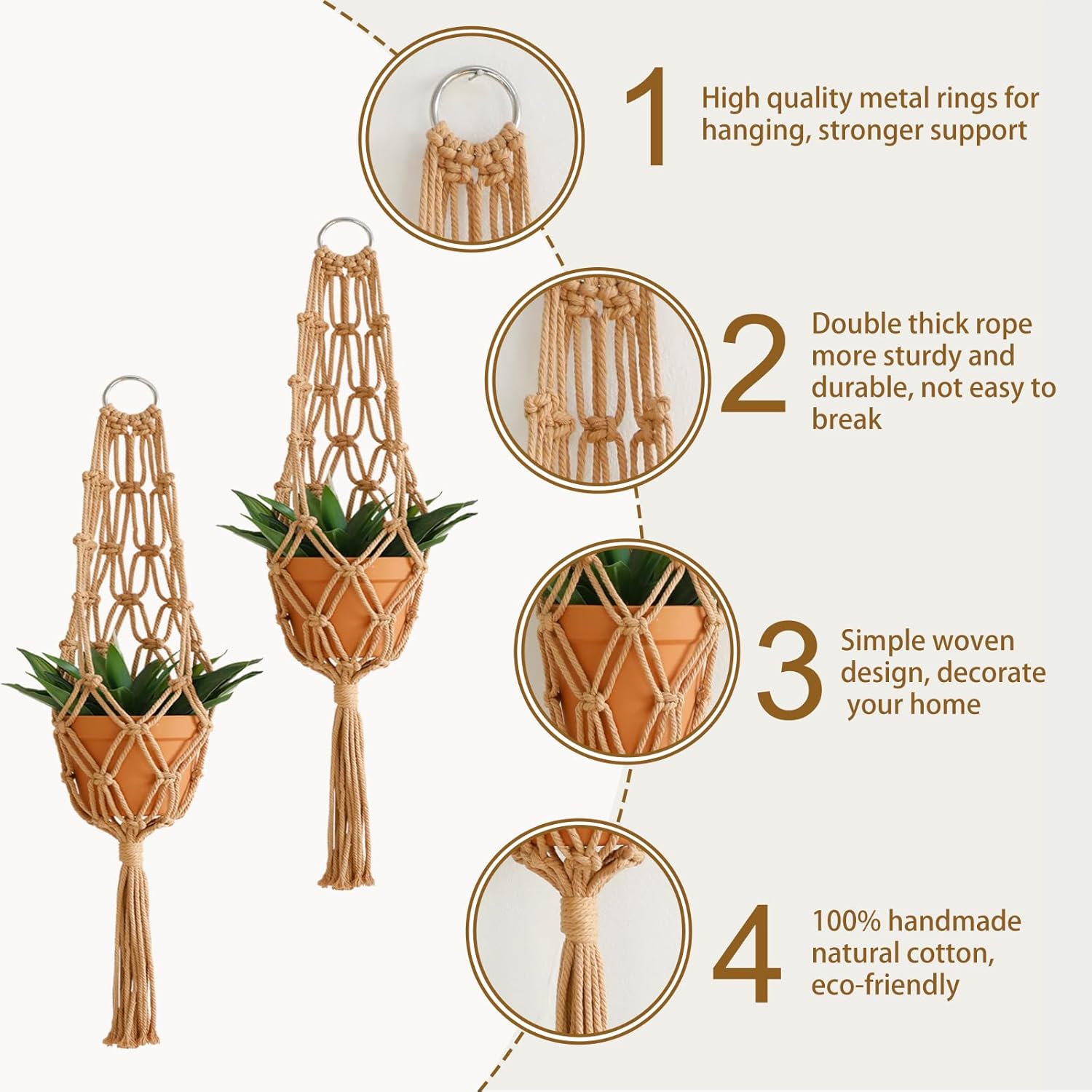 1
High quality metal rings for hanging, stronger support

2
Double thick rope more sturdy and durable, not easy to break

3
Simple woven design, decorate your home

4
100% handmade natural cotton, eco-friendly