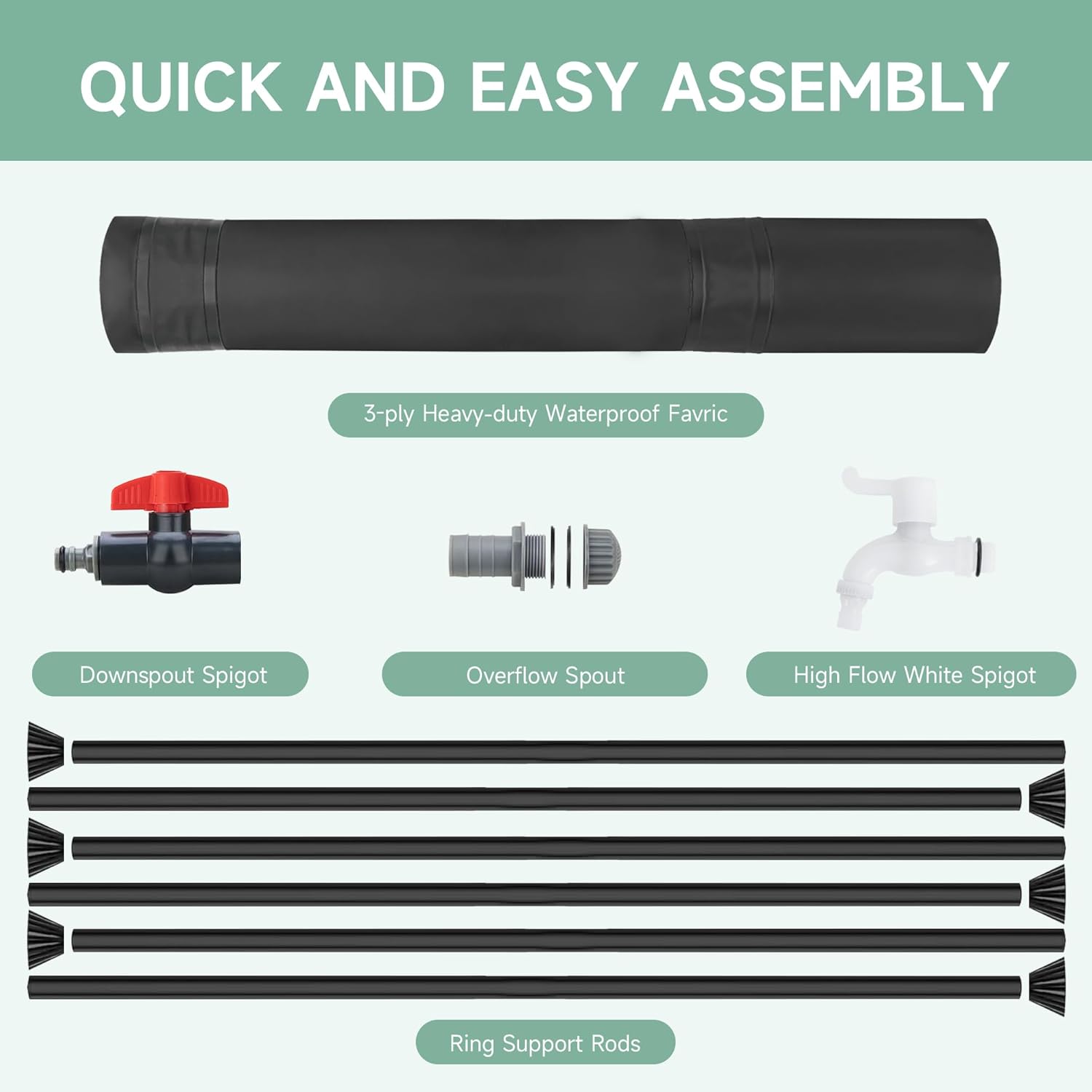 QUICK AND EASY ASSEMBLY

3-ply Heavy-duty Waterproof Favric

Downspout Spigot

Overflow Spout

High Flow White Spigot

Ring Support Rods