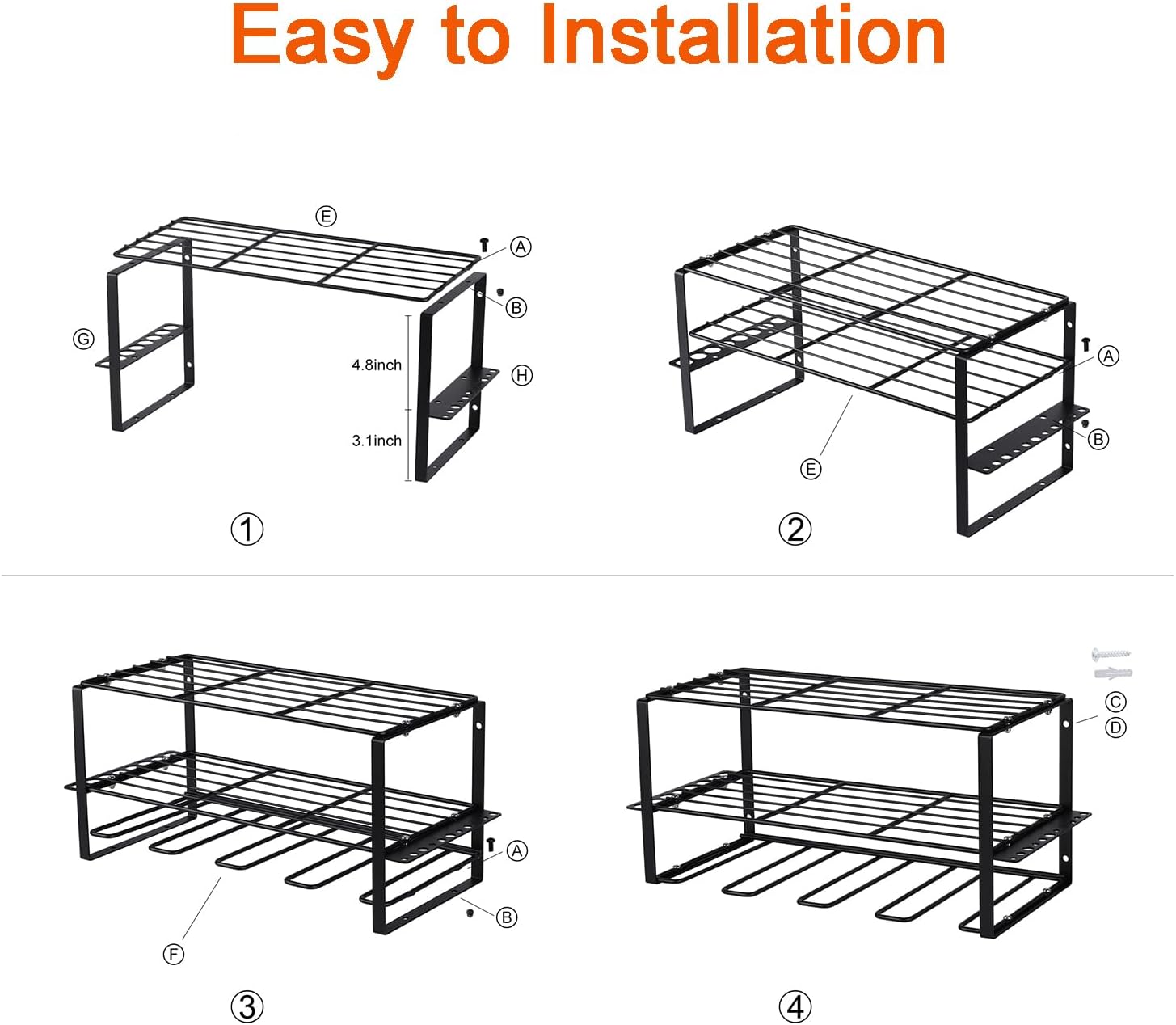 Easy to Installation

Ⓔ
Ⓐ
Ⓑ
Ⓖ
4.8inch
Ⓗ
3.1inch
①

Ⓐ
Ⓑ
Ⓔ
②

Ⓐ
Ⓑ
Ⓕ
③

Ⓒ
Ⓓ
④