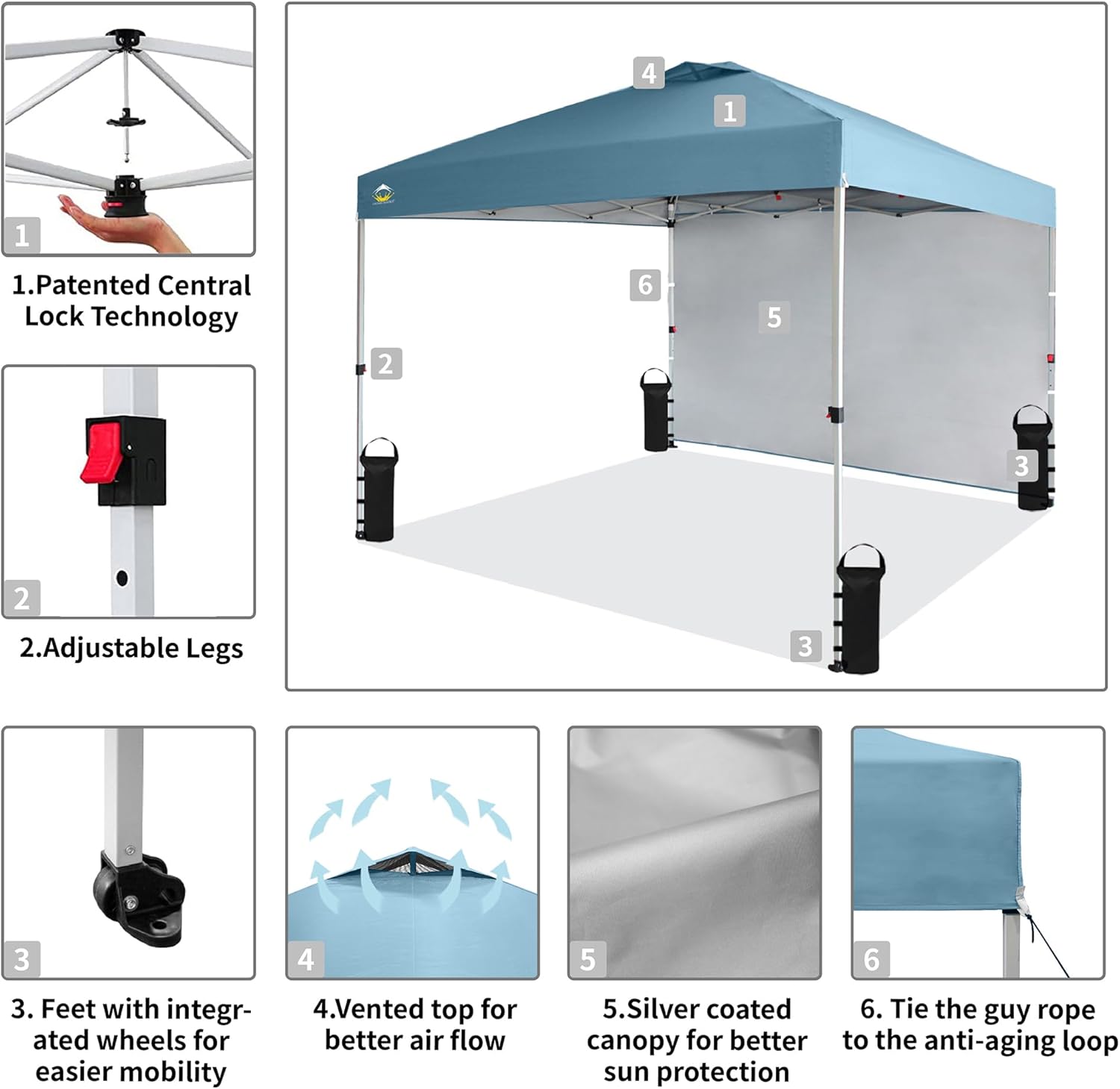 1

1.Patented Central Lock Technology

2

2.Adjustable Legs

4

1

6

5

2

3

3

3

3. Feet with integrated wheels for easier mobility

4

4.Vented top for better air flow

5

5.Silver coated canopy for better sun protection

6

6. Tie the guy rope to the anti-aging loop