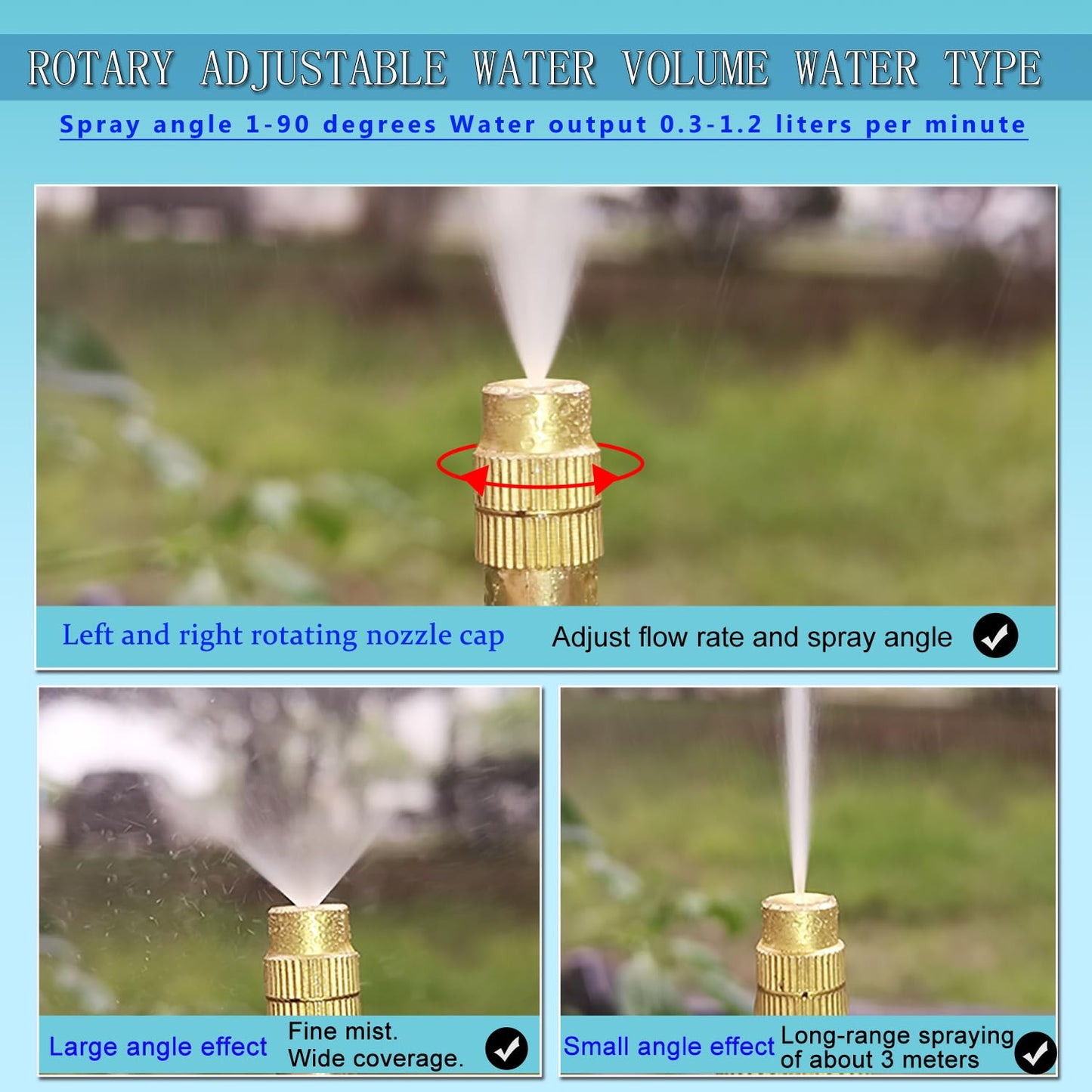 ROTARY ADJUSTABLE WATER VOLUME WATER TYPE

Spray angle 1-90 degrees Water output 0.3-1.2 liters per minute

Left and right rotating nozzle cap

Adjust flow rate and spray angle

Large angle effect

Fine mist.
Wide coverage.

Small angle effect

Long-range spraying of about 3 meters