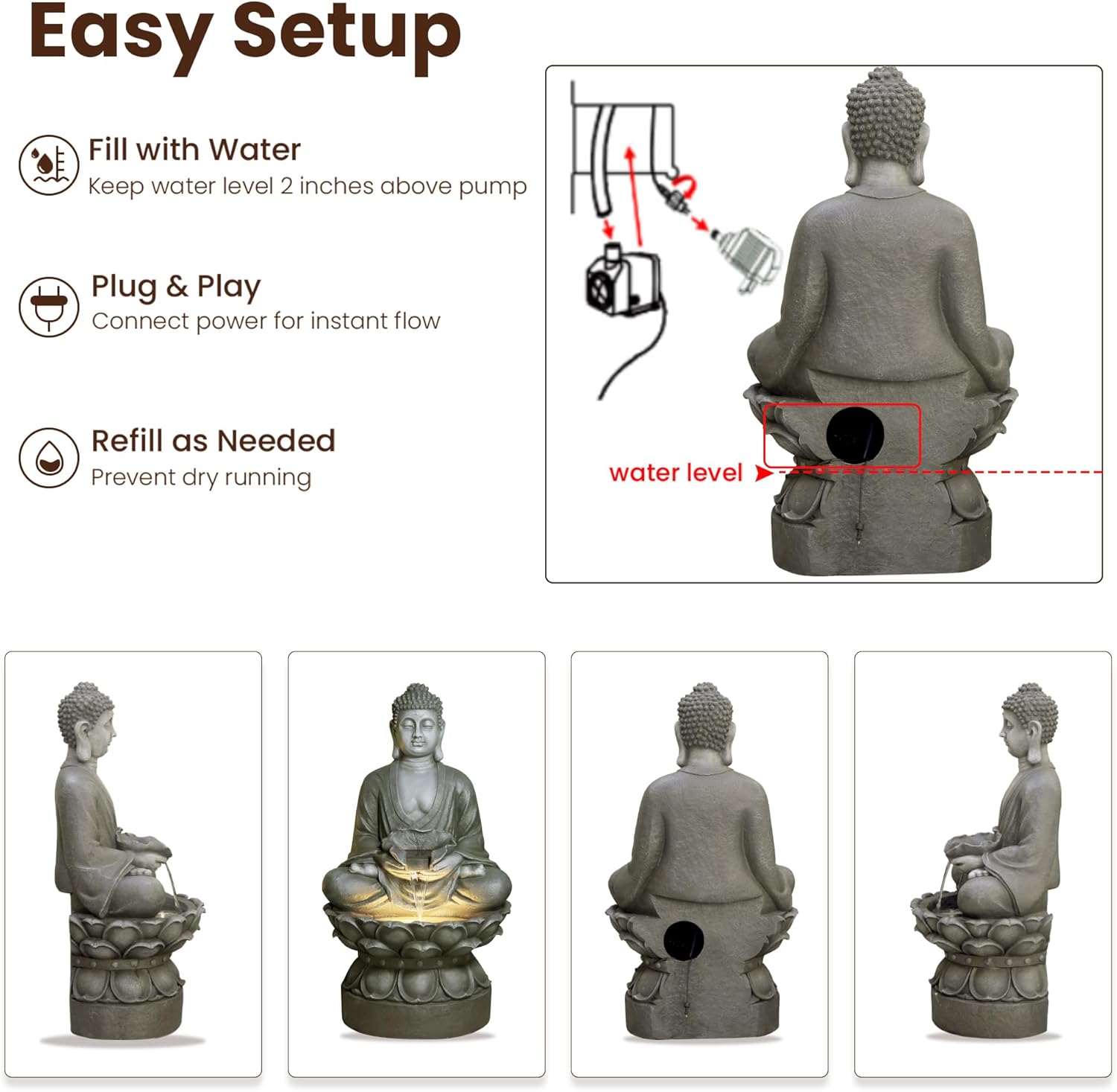 Easy Setup

Fill with Water
Keep water level 2 inches above pump

Plug & Play
Connect power for instant flow

Refill as Needed
Prevent dry running

water level