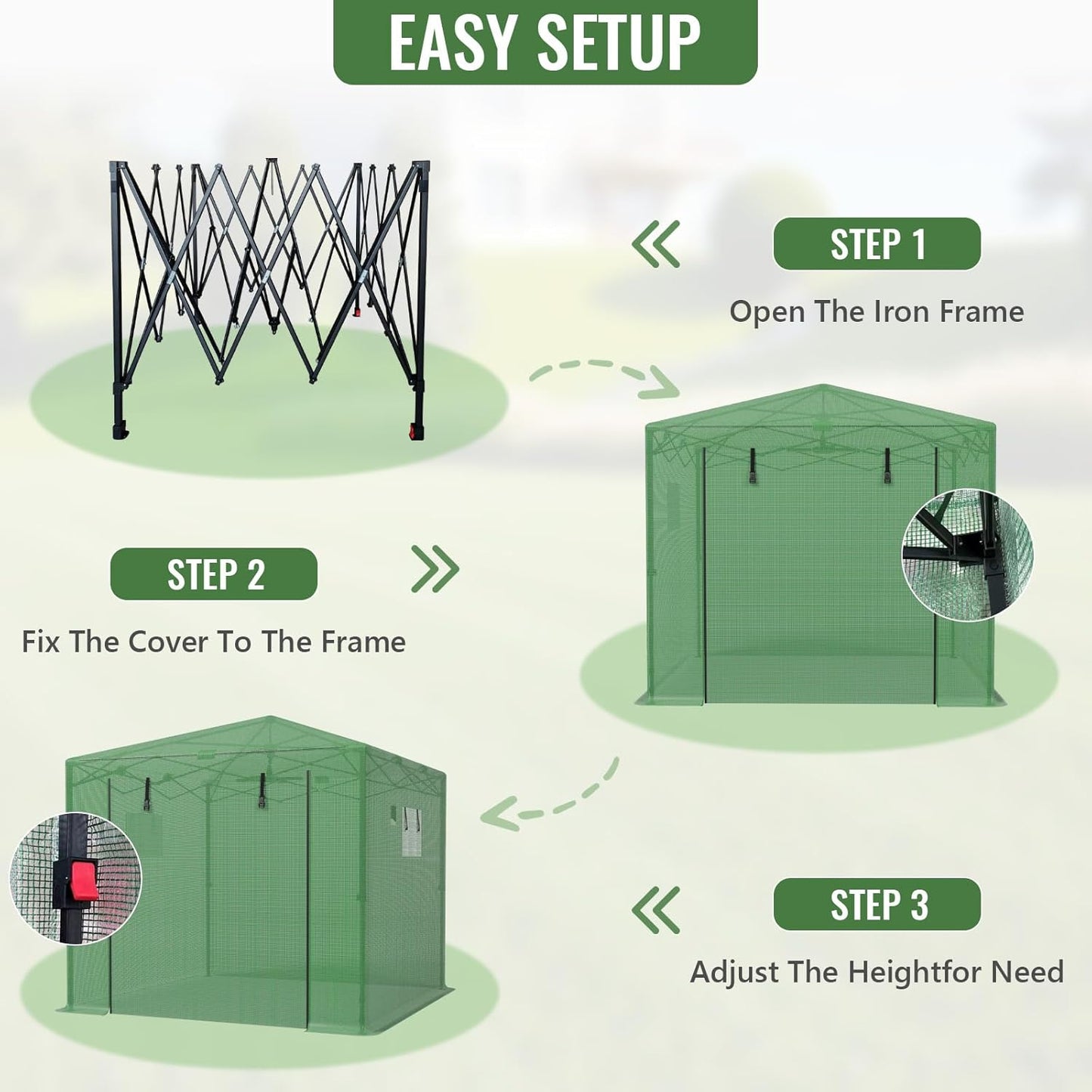 EASY SETUP

STEP 1

Open The Iron Frame

STEP 2

Fix The Cover To The Frame

STEP 3

Adjust The Heightfor Need