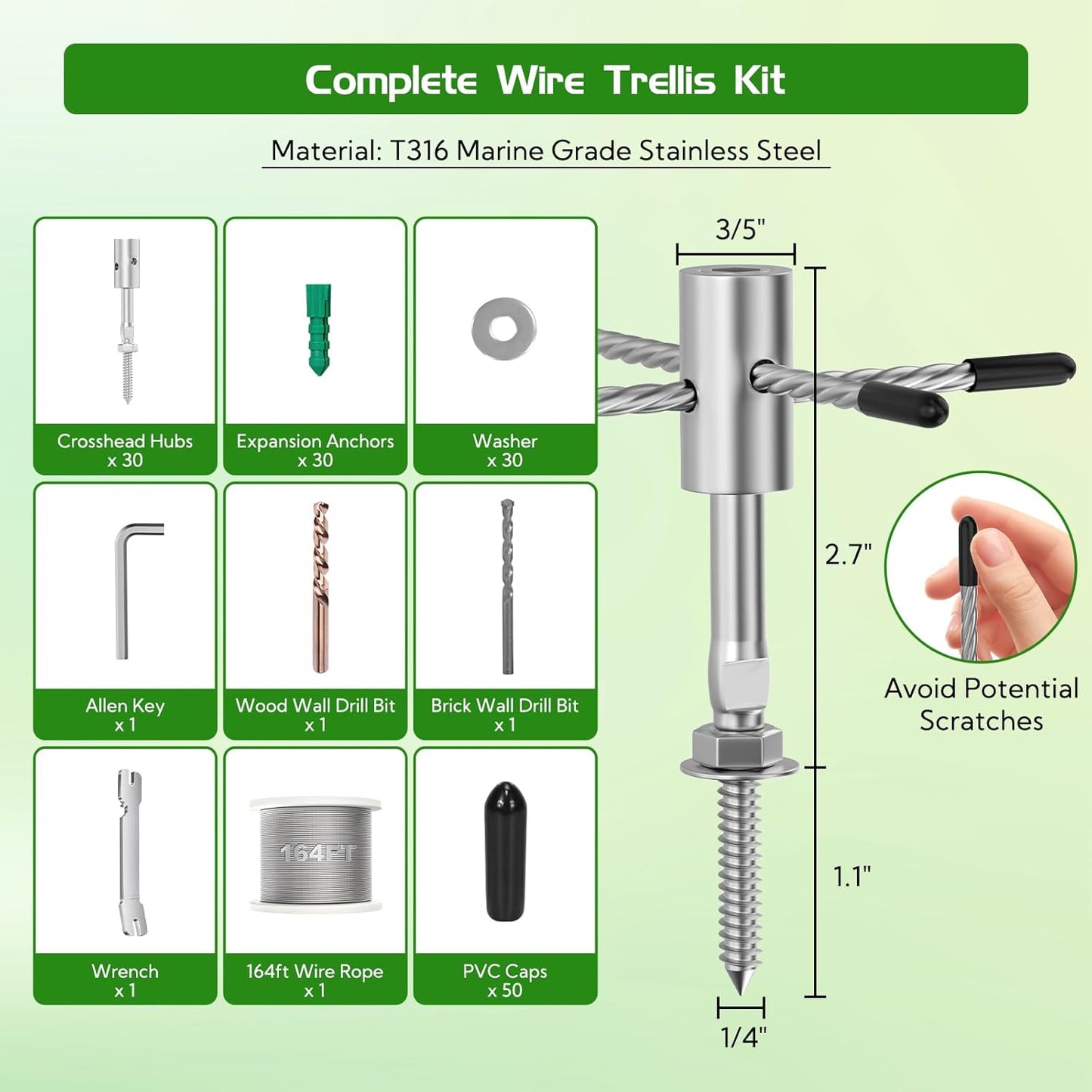 Complete Wire Trellis Kit

Material: T316 Marine Grade Stainless Steel

Crosshead Hubs
x 30

Expansion Anchors
x 30

Washer
x 30

Allen Key
x 1

Wood Wall Drill Bit
x 1

Brick Wall Drill Bit
x 1

Wrench
x 1

164FT

164ft Wire Rope
x 1

PVC Caps
x 50

3/5"

2.7"

1.1"

1/4"

Avoid Potential Scratches