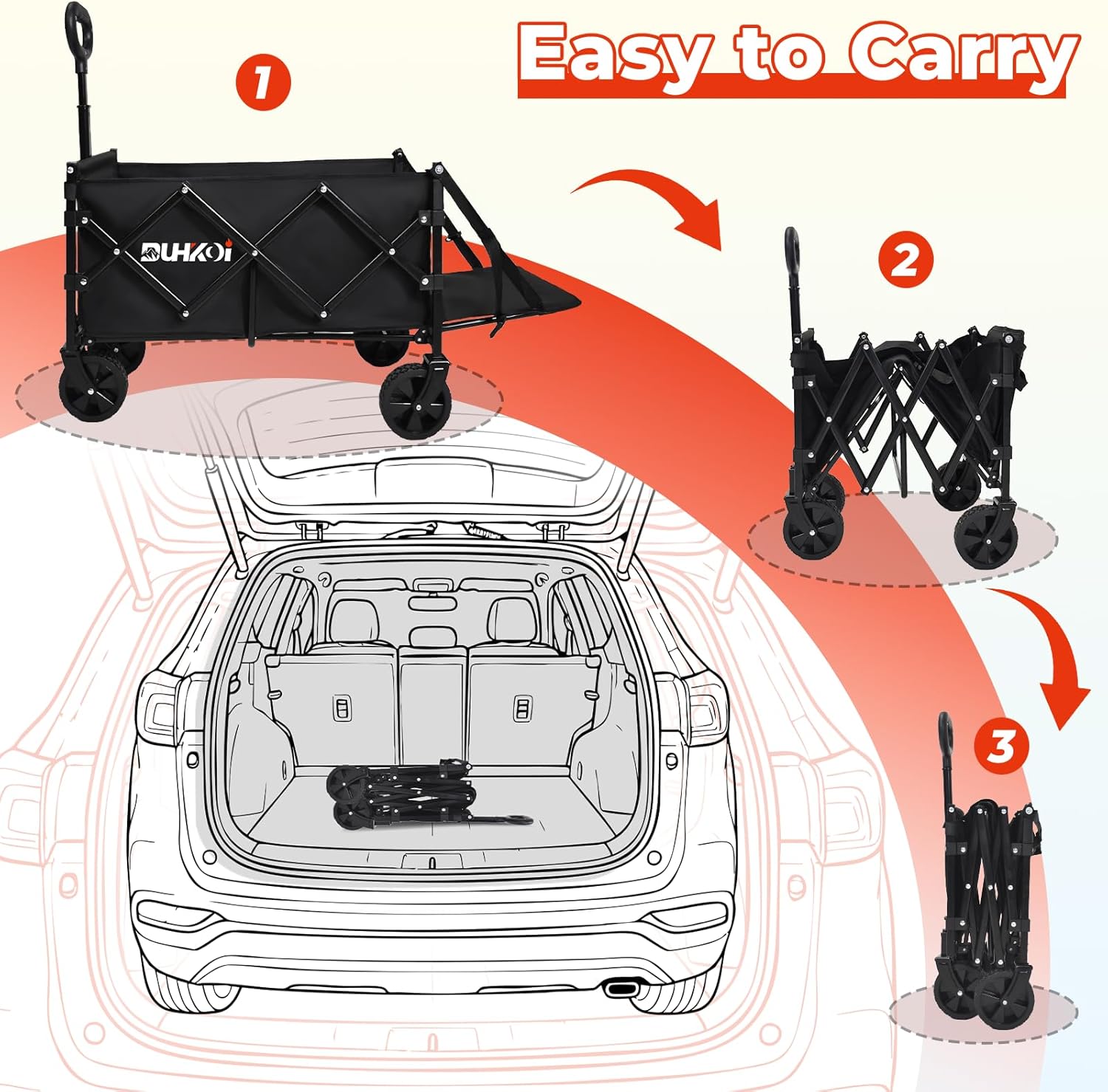 Easy to Carry

1

DUHKOI

2

3