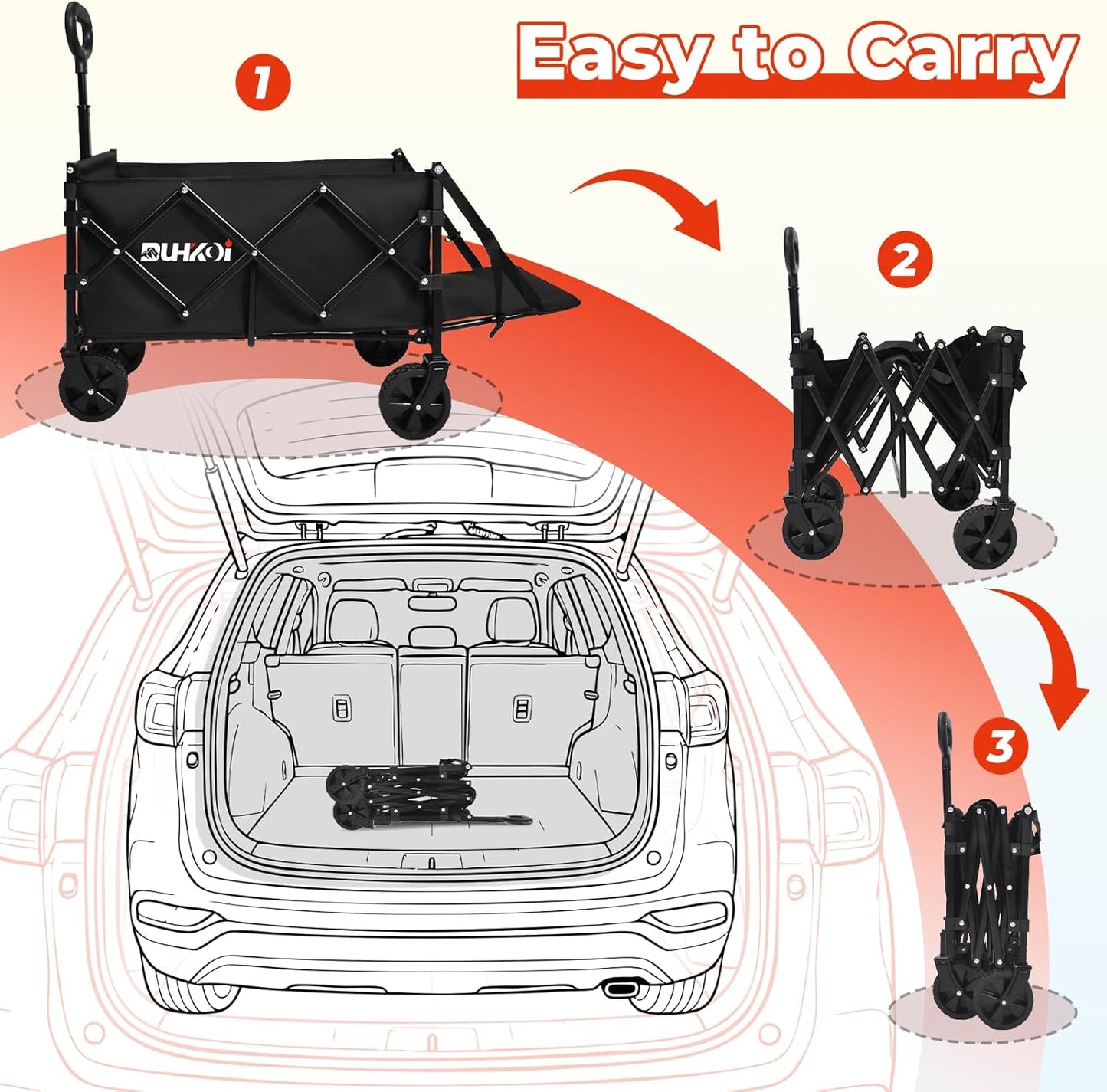 Easy to Carry

1

DUHKOI

2

3