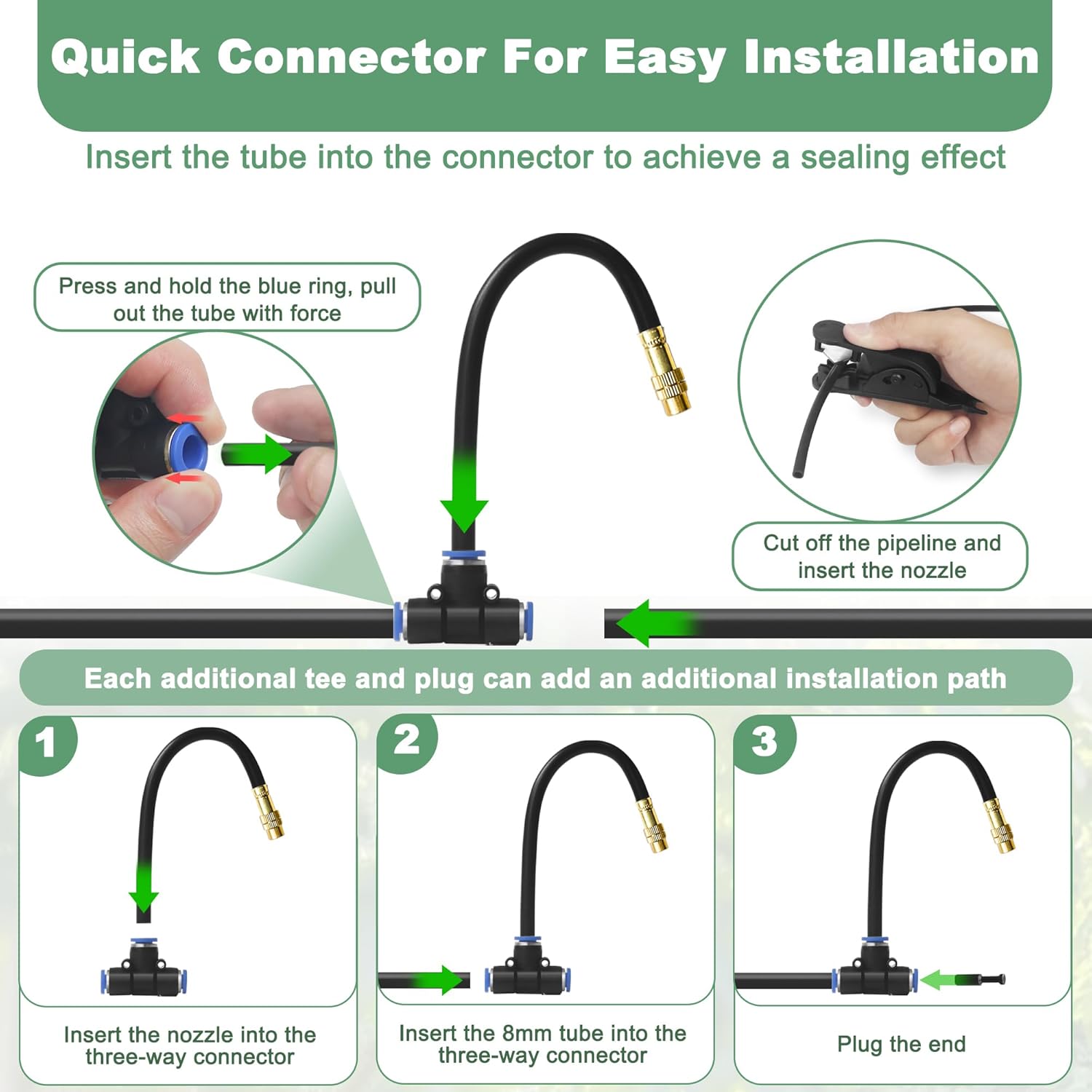 Quick Connector For Easy Installation

Insert the tube into the connector to achieve a sealing effect

Press and hold the blue ring, pull out the tube with force

Cut off the pipeline and insert the nozzle

Each additional tee and plug can add an additional installation path

1

Insert the nozzle into the three-way connector

2

Insert the 8mm tube into the three-way connector

3

Plug the end