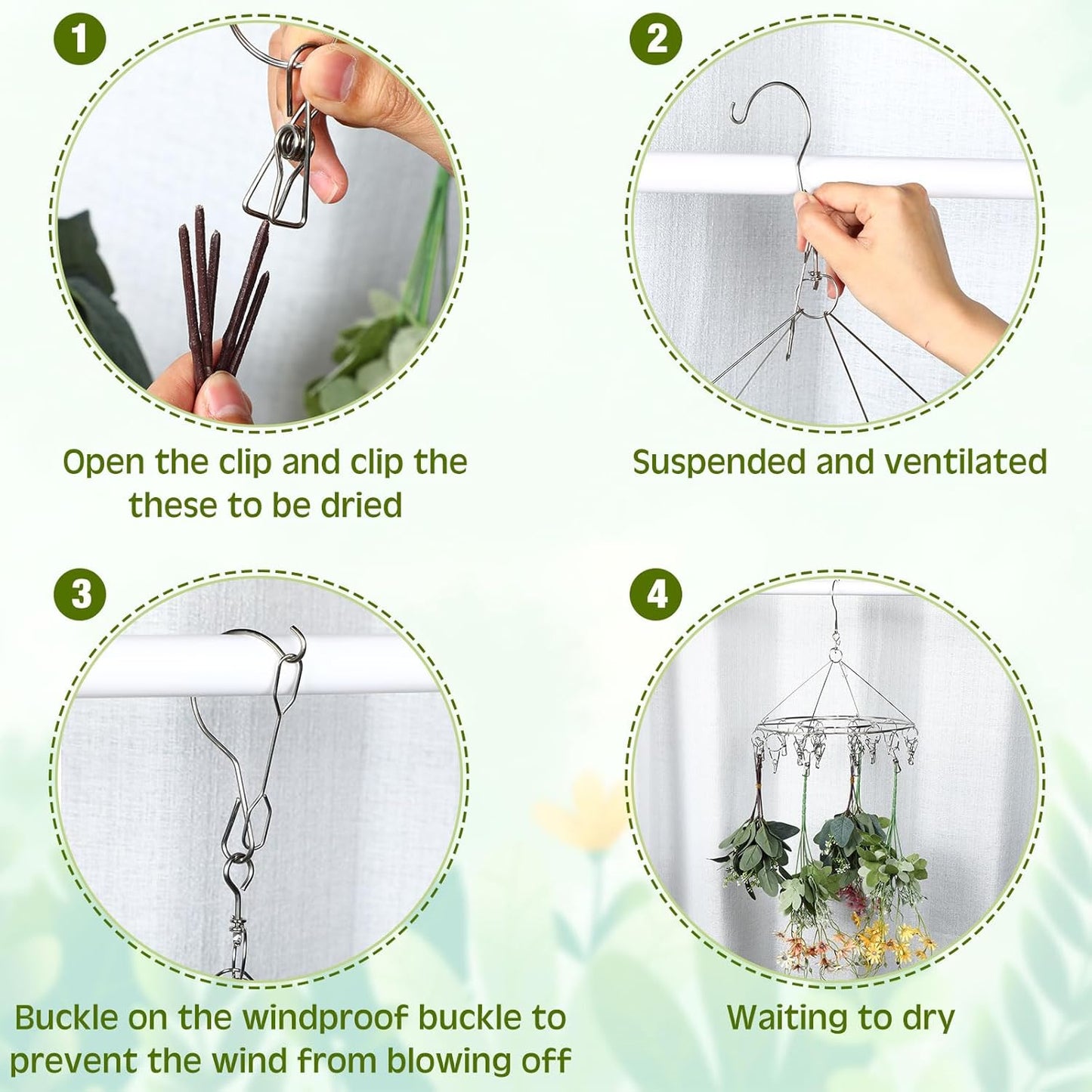 1

Open the clip and clip the these to be dried

2

Suspended and ventilated

3

Buckle on the windproof buckle to prevent the wind from blowing off

4

Waiting to dry