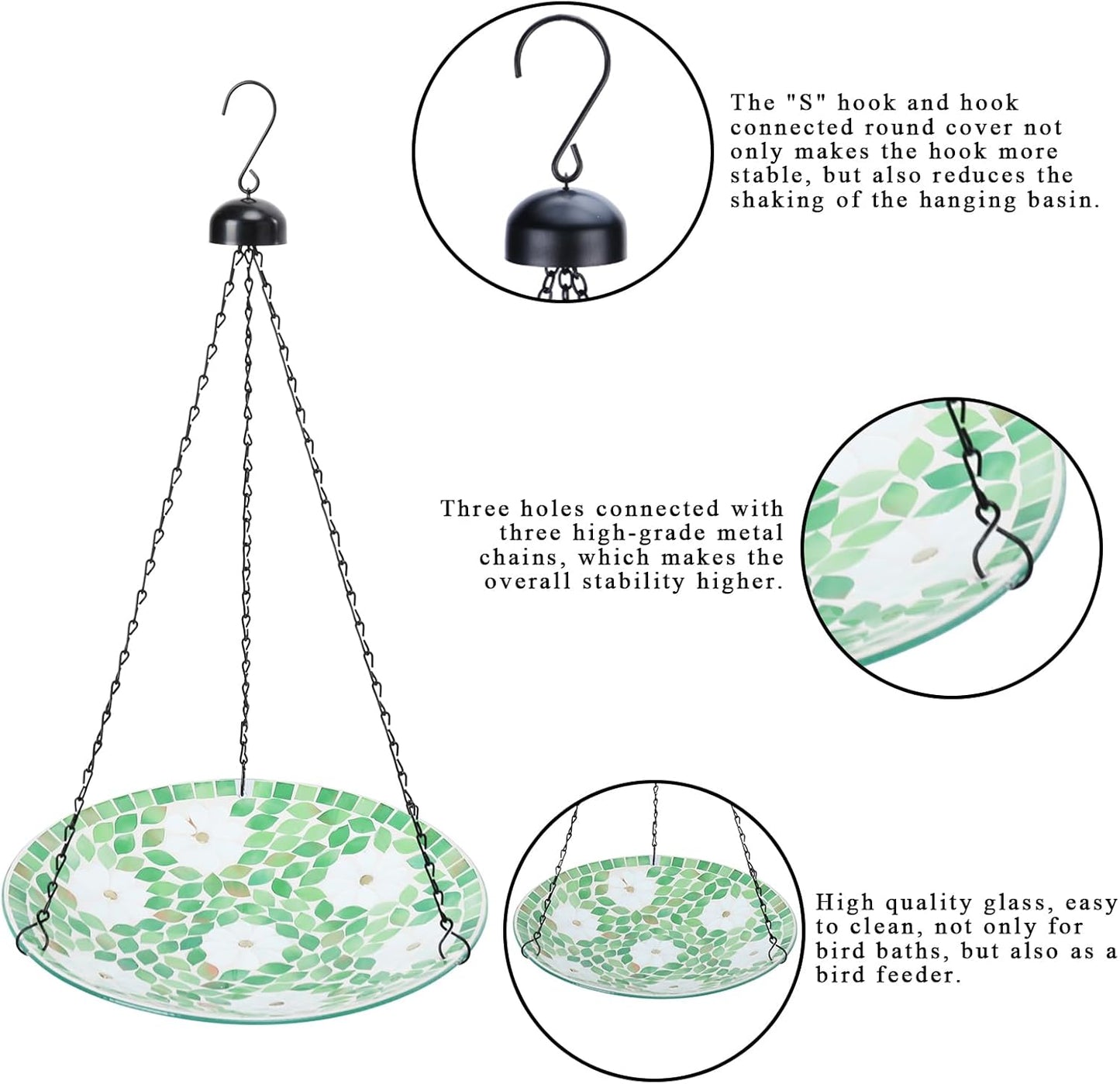 The "S" hook and hook connected round cover not only makes the hook more stable, but also reduces the shaking of the hanging basin.

Three holes connected with three high-grade metal chains, which makes the overall stability higher.

High quality glass, easy to clean, not only for bird baths, but also as a bird feeder.