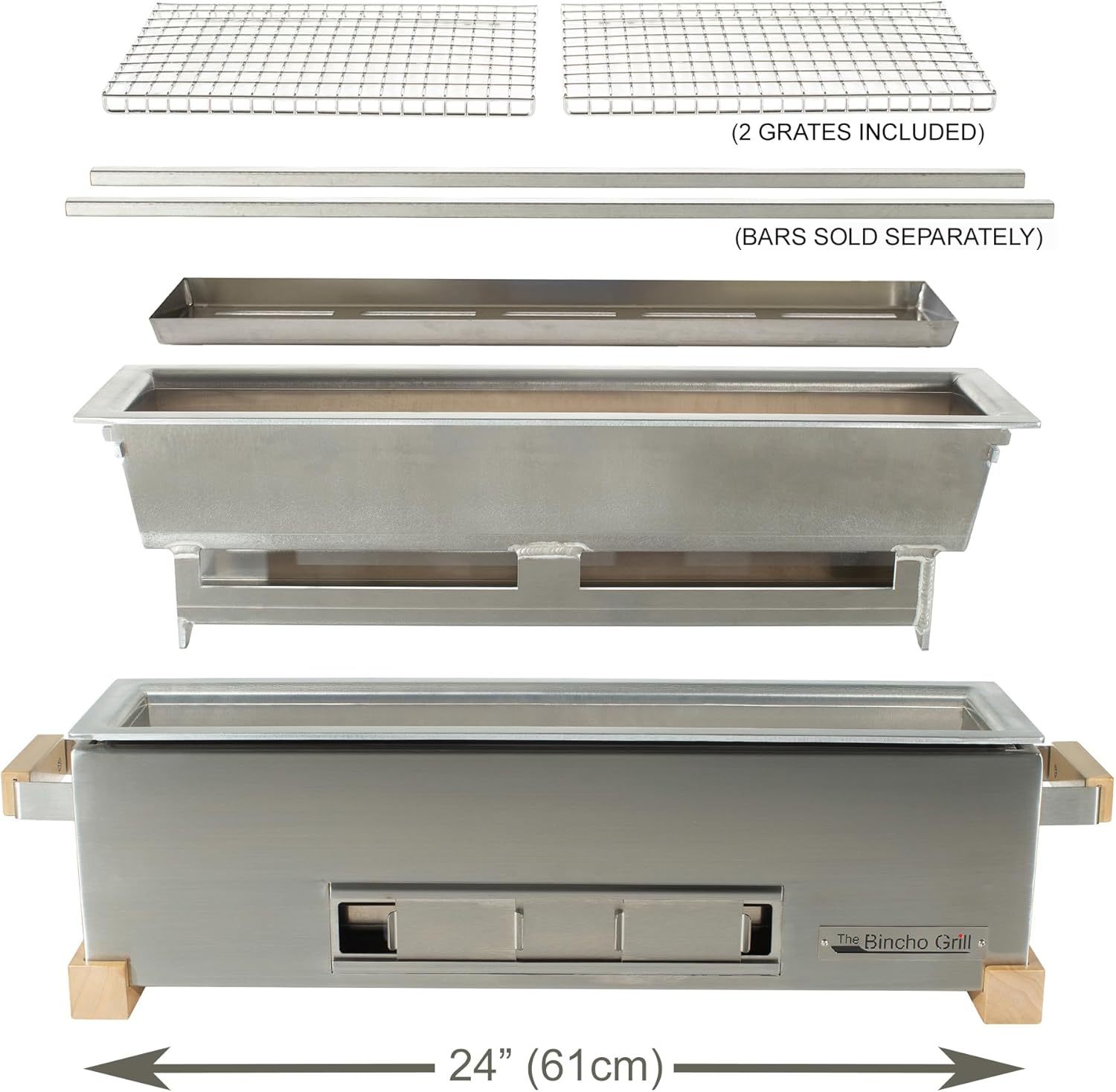 (2 GRATES INCLUDED)

(BARS SOLD SEPARATELY)

The Bincho Grill

24” (61cm)