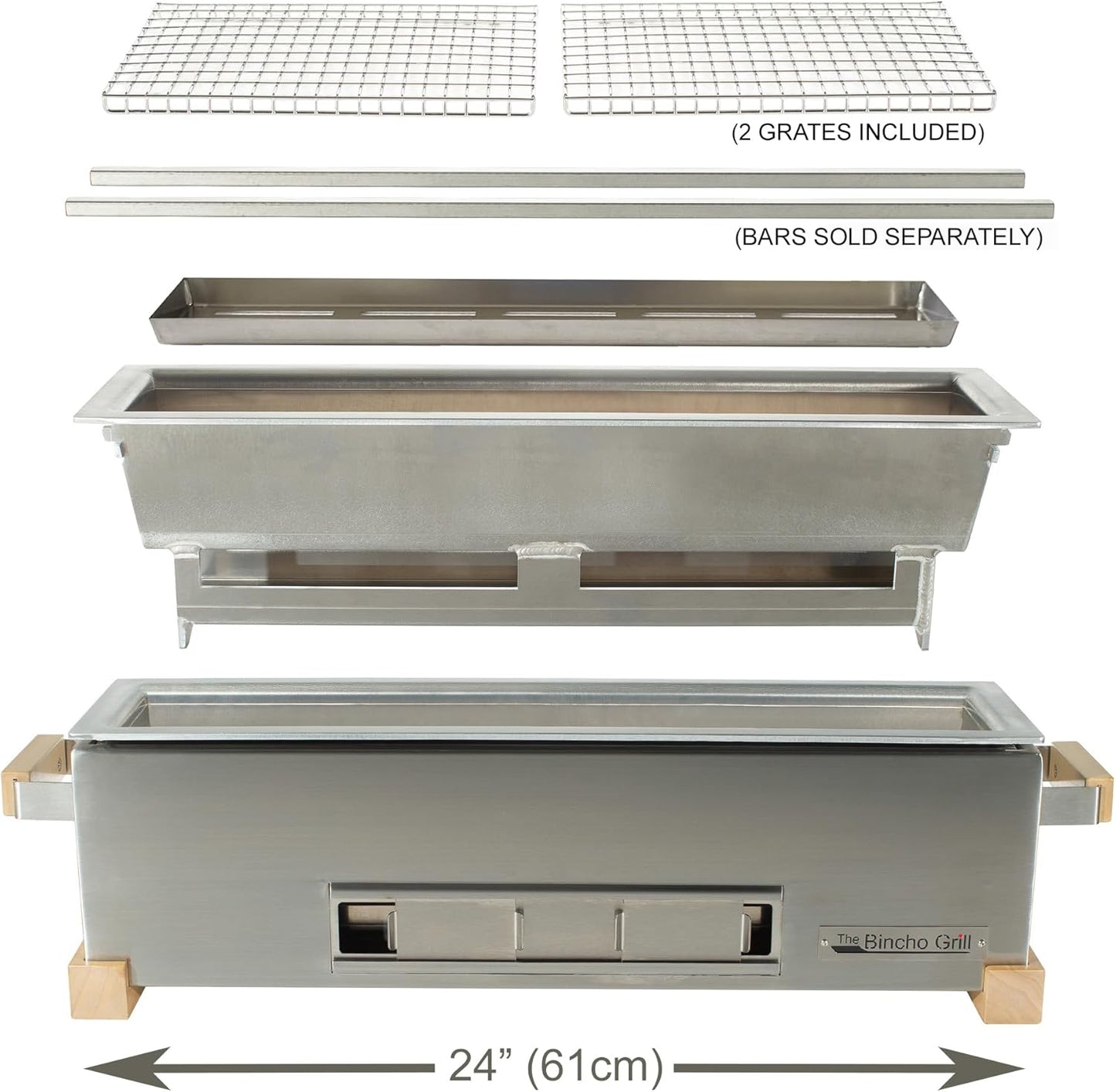 (2 GRATES INCLUDED)

(BARS SOLD SEPARATELY)

The Bincho Grill

24” (61cm)