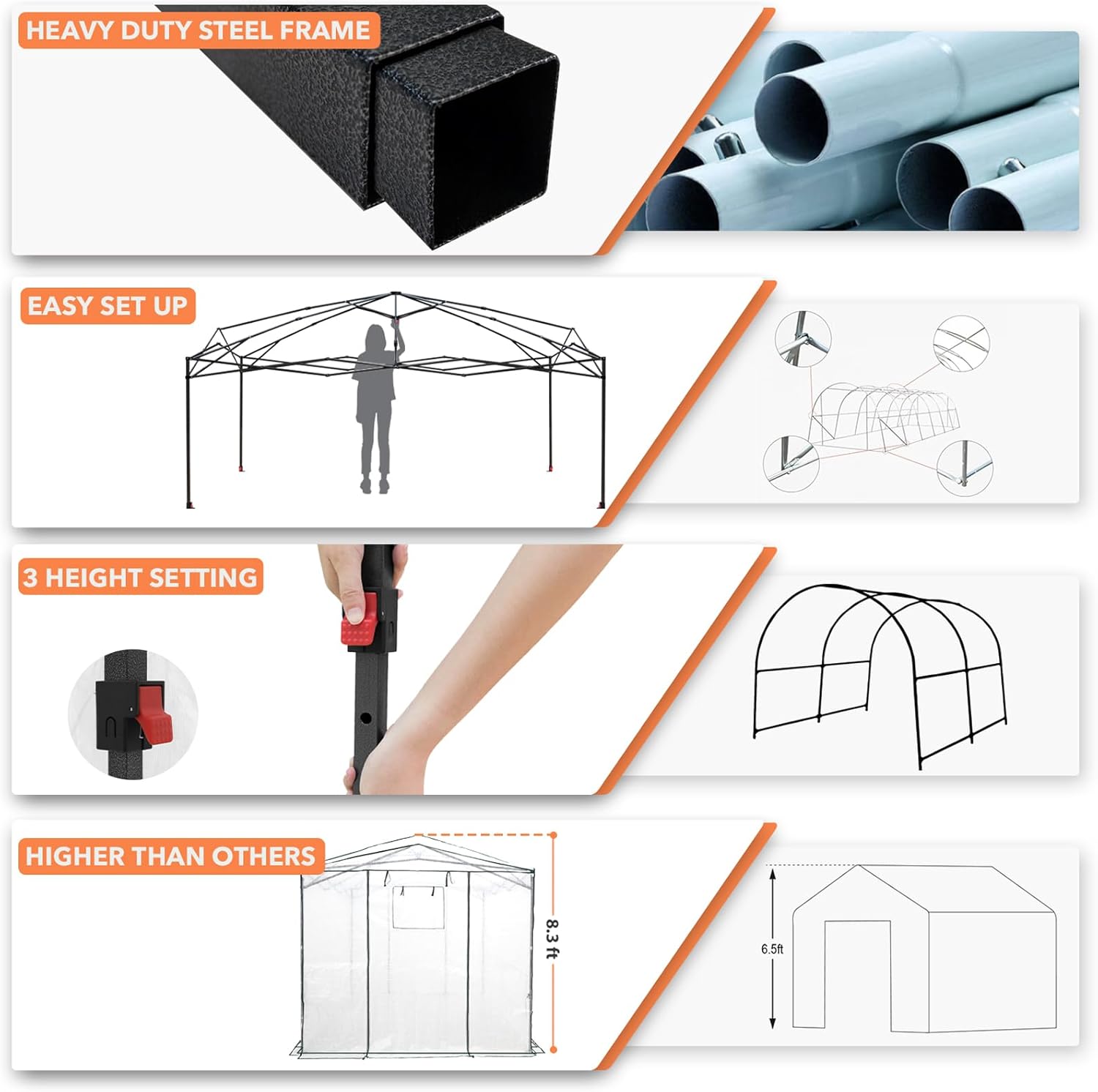 HEAVY DUTY STEEL FRAME

EASY SET UP

3 HEIGHT SETTING

HIGHER THAN OTHERS

8.3 ft

6.5ft