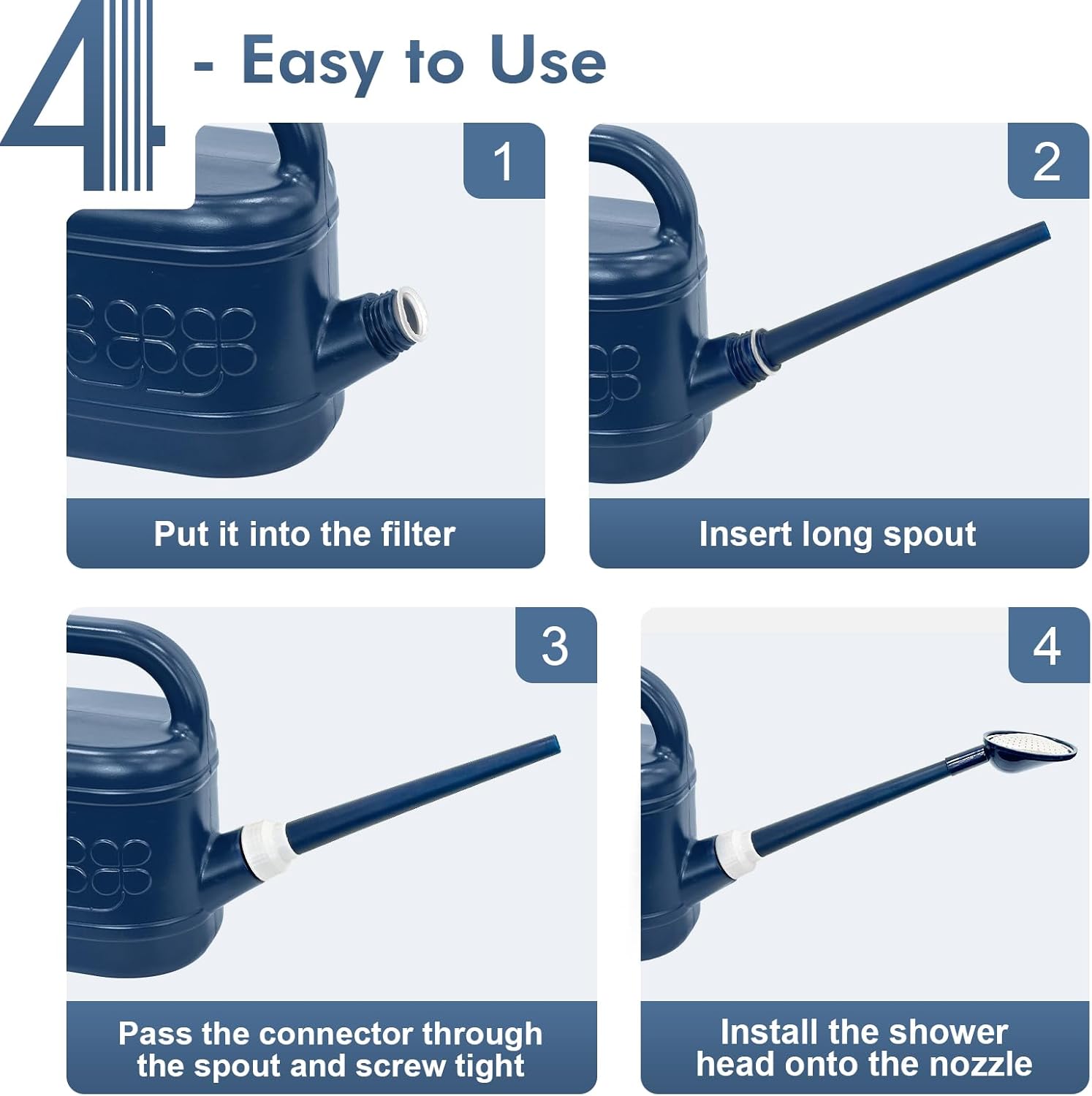 4 - Easy to Use

1

Put it into the filter

2

Insert long spout

3

Pass the connector through the spout and screw tight

4

Install the shower head onto the nozzle