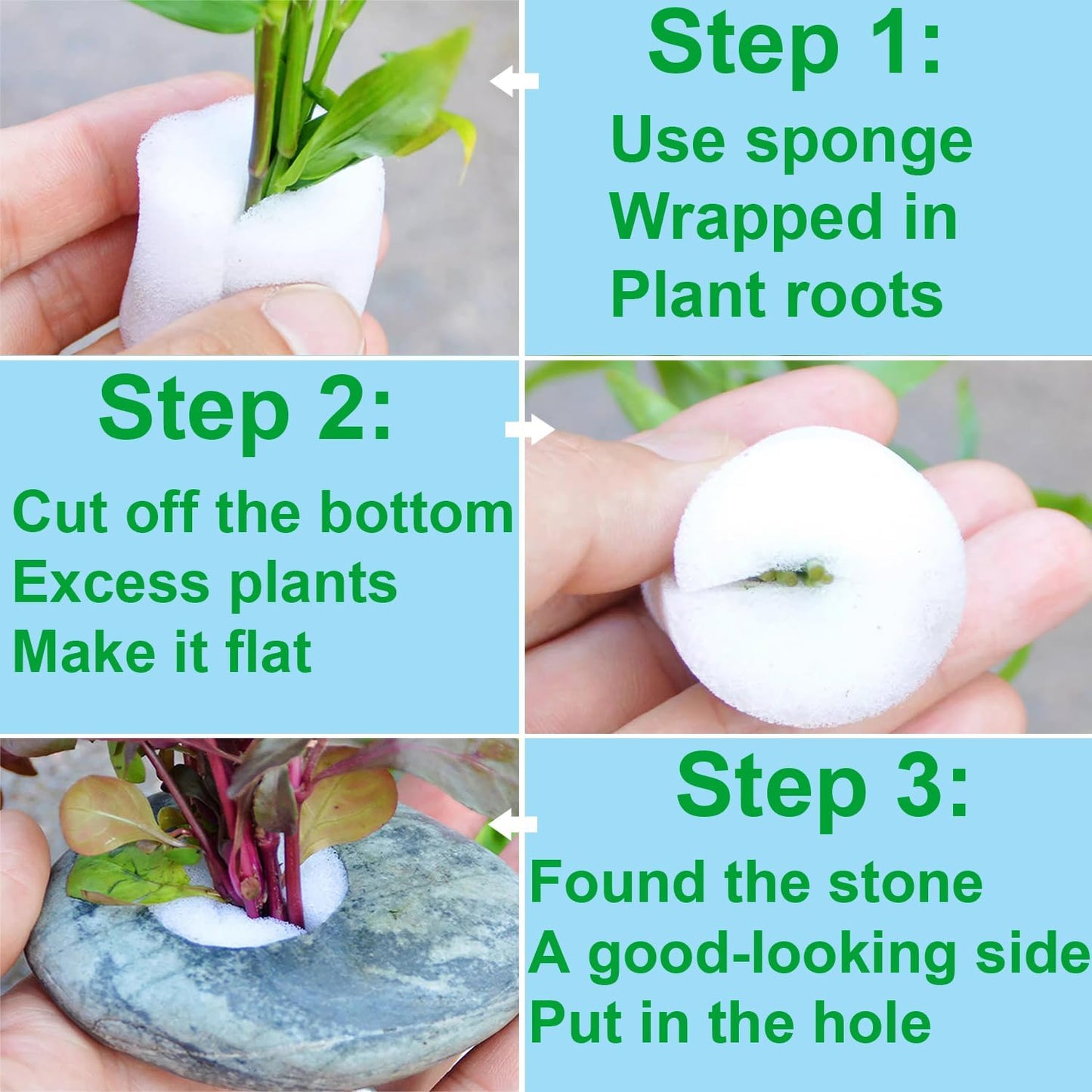 Step 1:
Use sponge
Wrapped in
Plant roots

Step 2:
Cut off the bottom
Excess plants
Make it flat

Step 3:
Found the stone
A good-looking side
Put in the hole