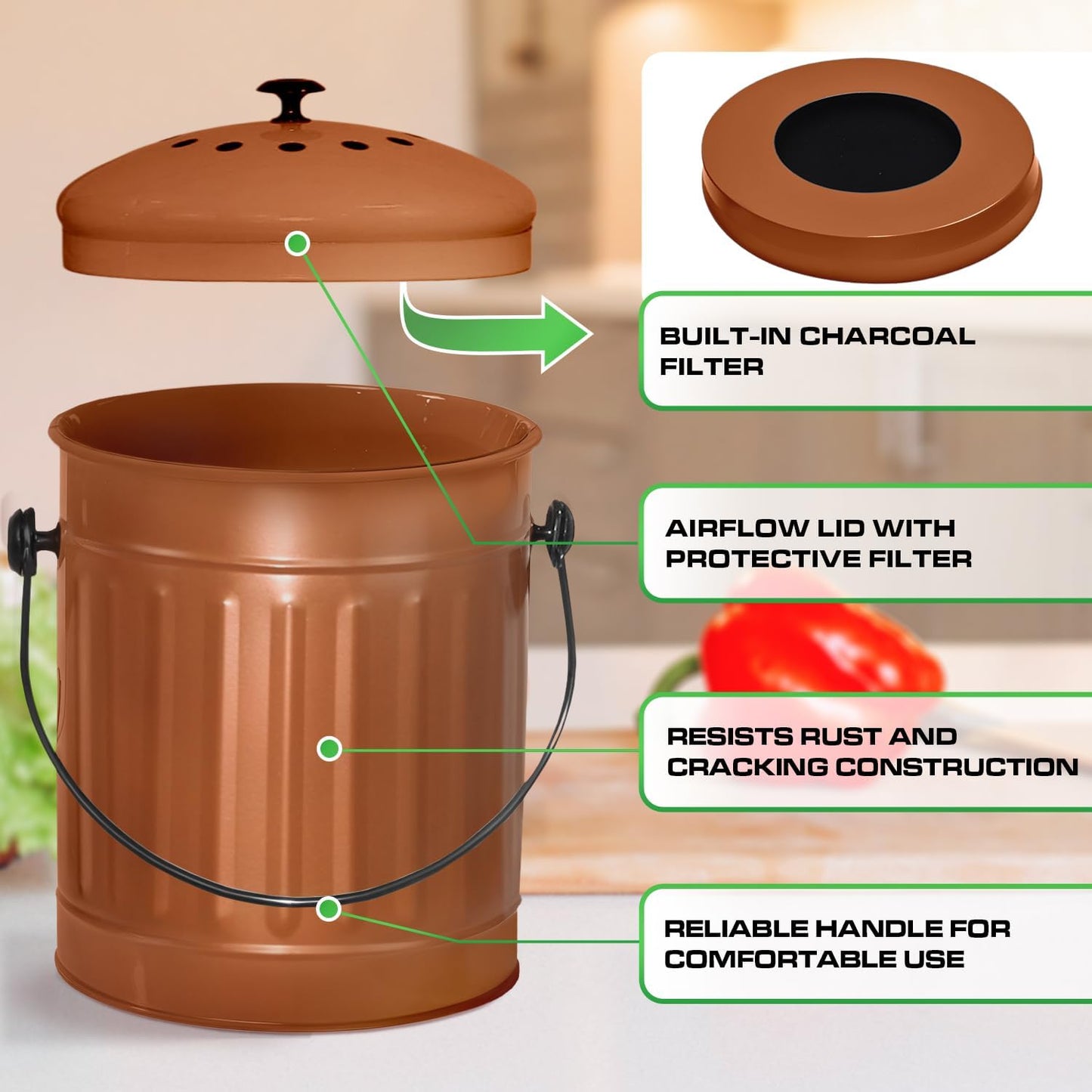 BUILT-IN CHARCOAL FILTER

AIRFLOW LID WITH PROTECTIVE FILTER

RESISTS RUST AND CRACKING CONSTRUCTION

RELIABLE HANDLE FOR COMFORTABLE USE