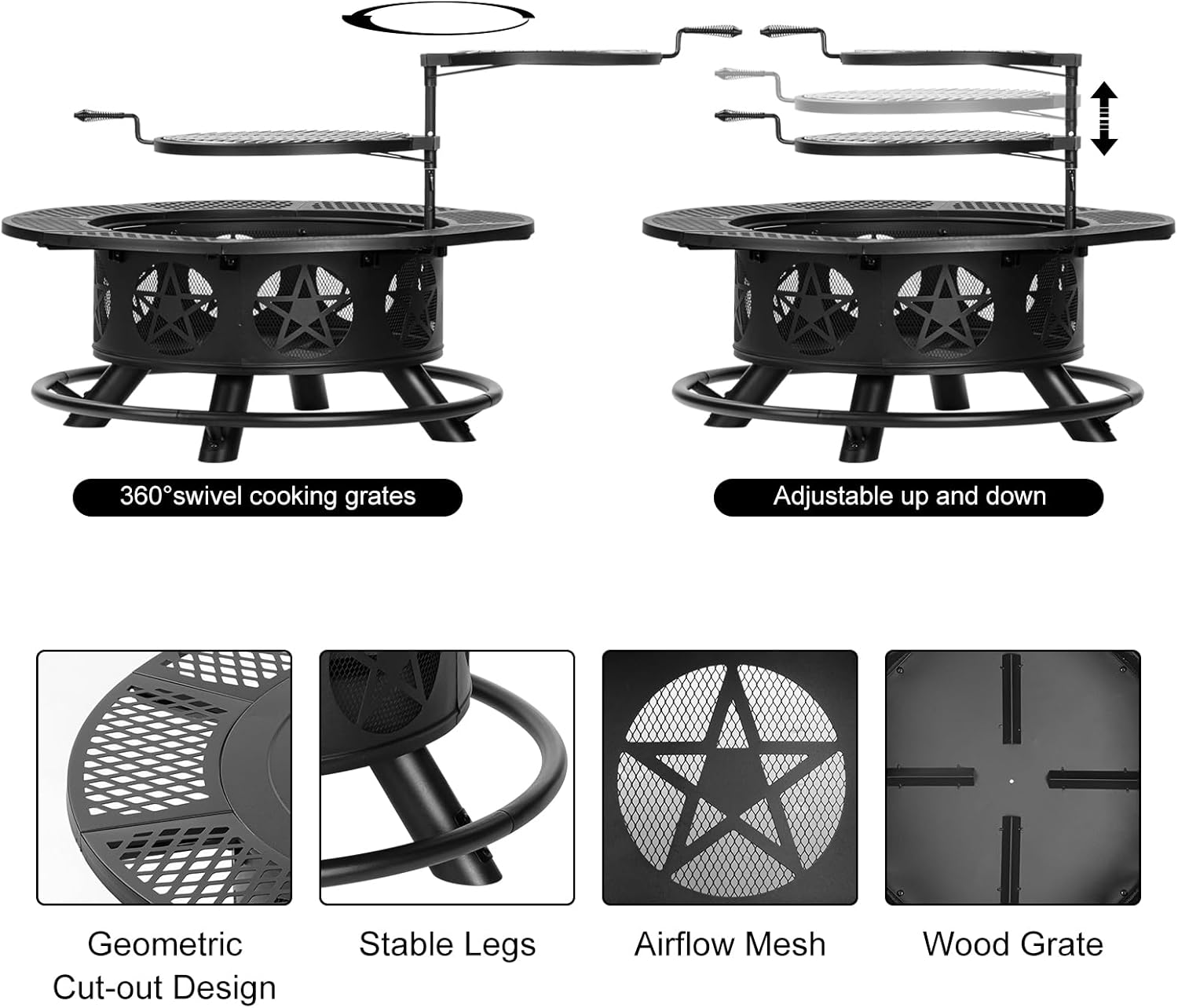 360°swivel cooking grates

Adjustable up and down

Geometric Cut-out Design

Stable Legs

Airflow Mesh

Wood Grate