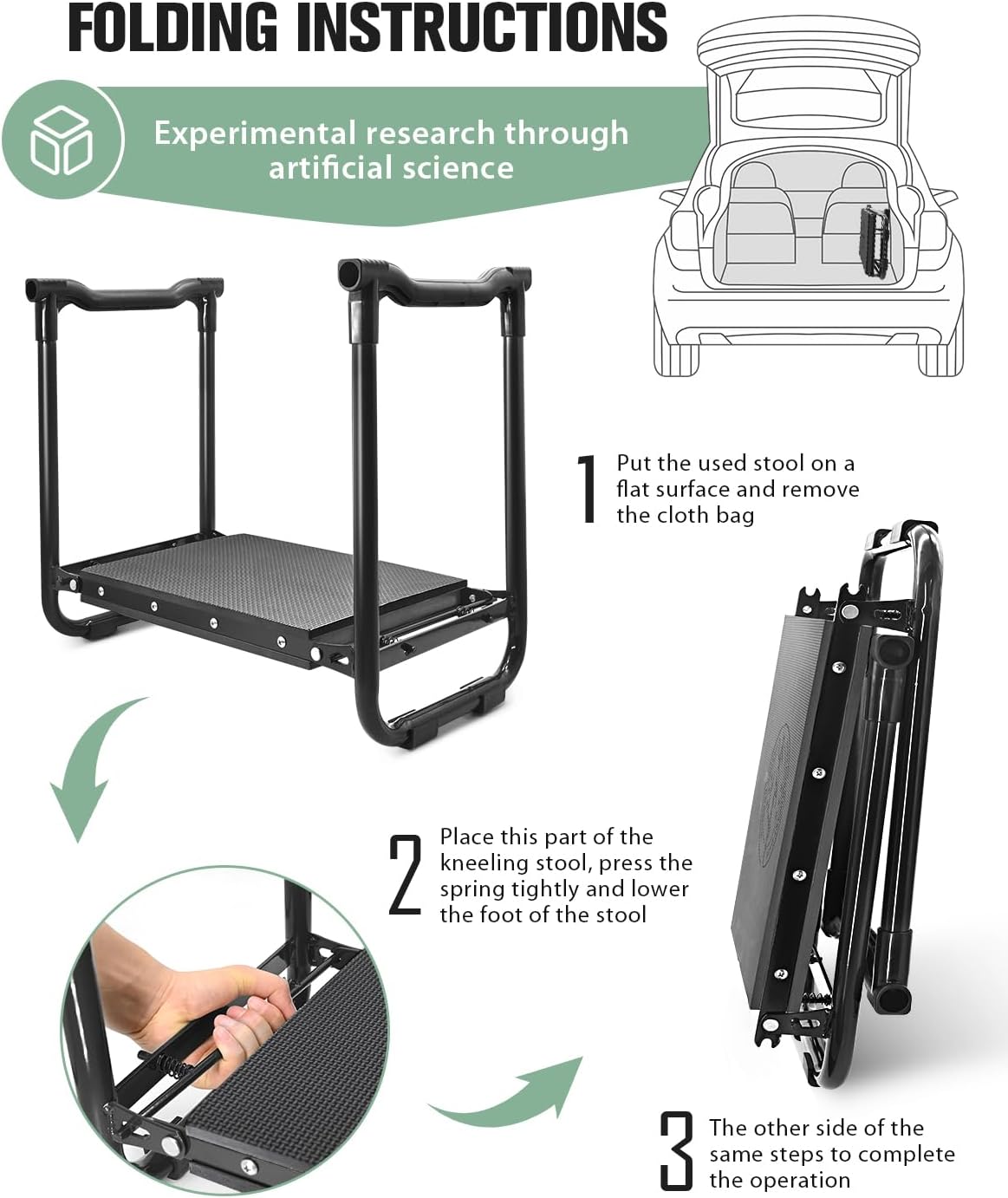 FOLDING INSTRUCTIONS

Experimental research through artificial science

1 Put the used stool on a flat surface and remove the cloth bag

2 Place this part of the kneeling stool, press the spring tightly and lower the foot of the stool

3 The other side of the same steps to complete the operation