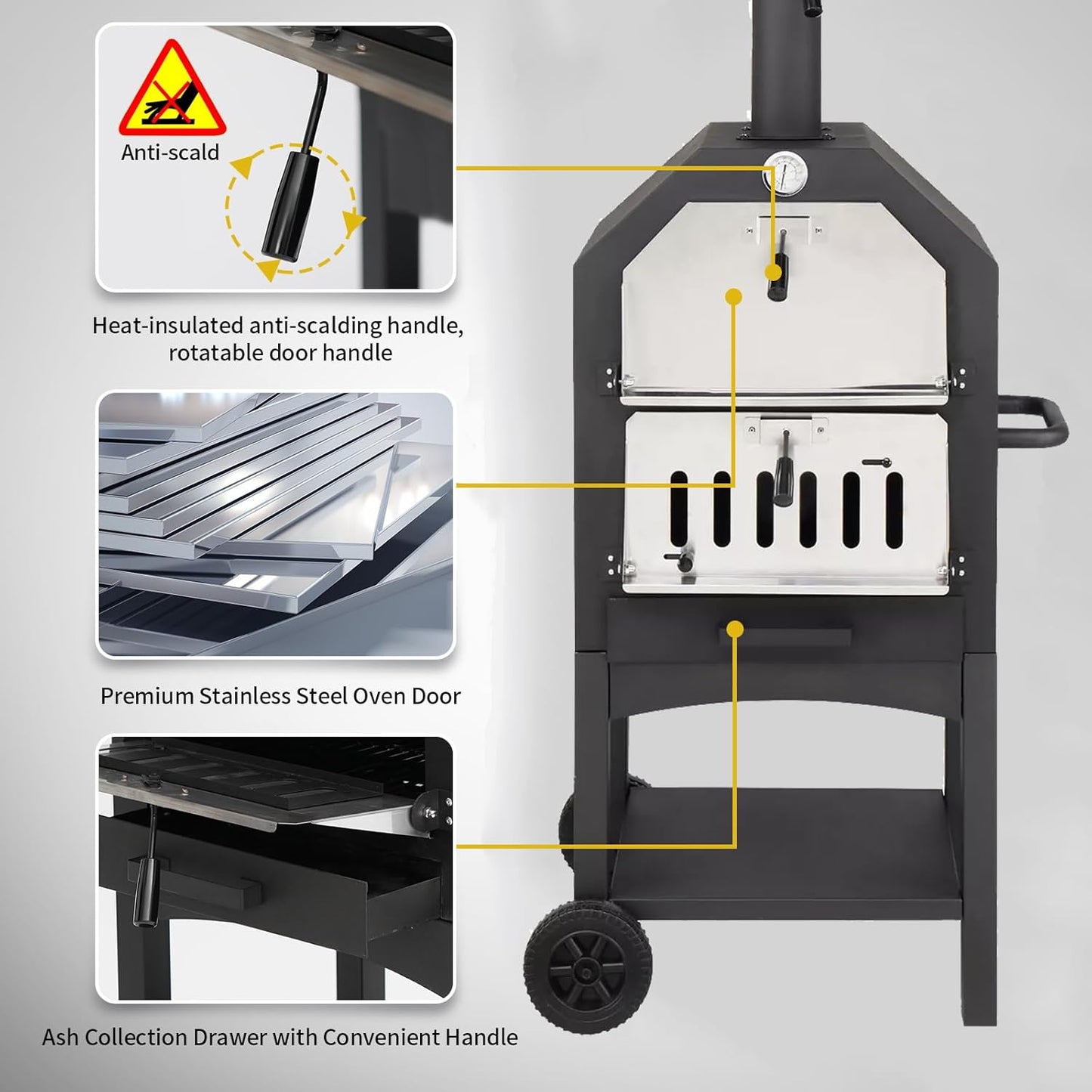 Anti-scald

Heat-insulated anti-scalding handle, rotatable door handle

Premium Stainless Steel Oven Door

Ash Collection Drawer with Convenient Handle