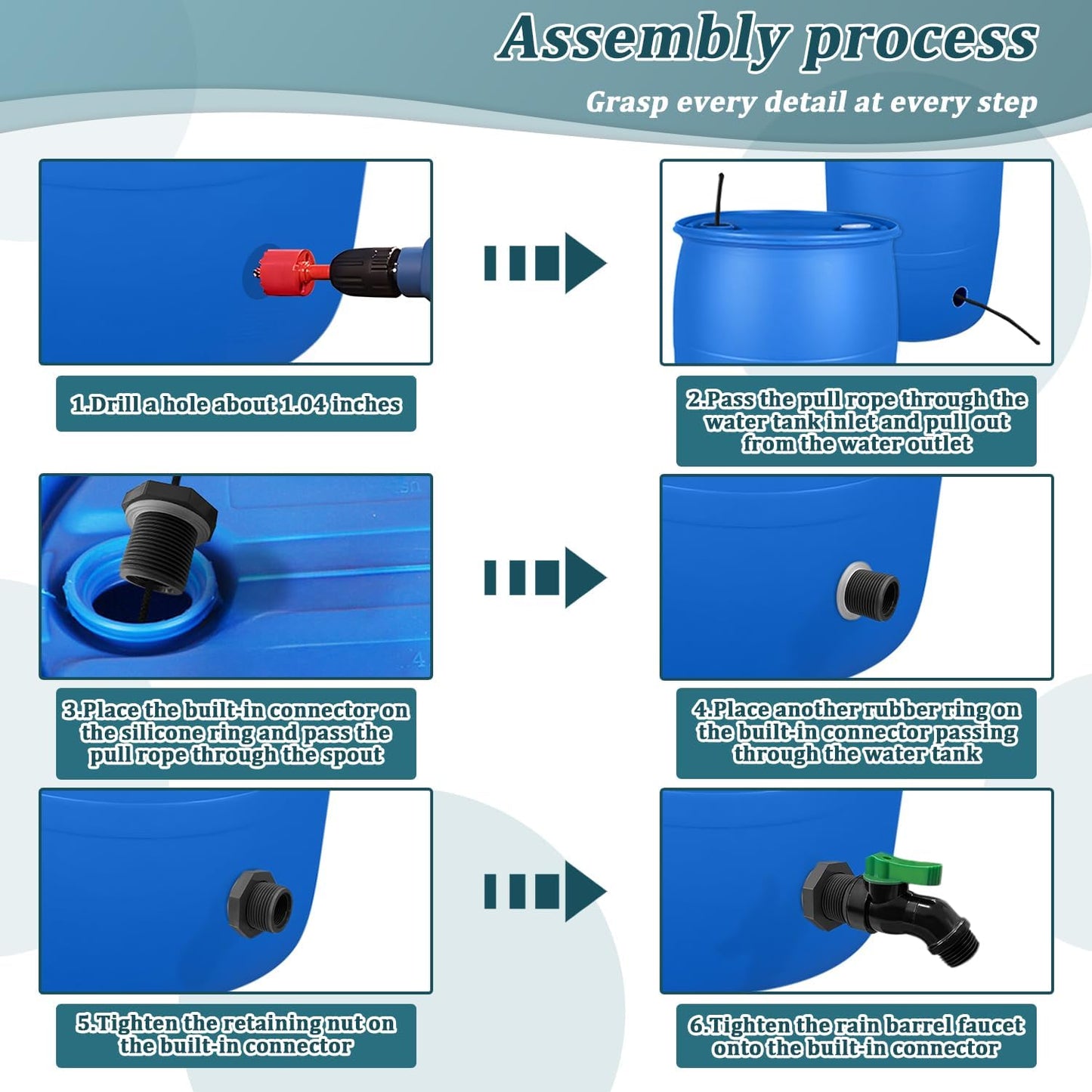 Assembly process

Grasp every detail at every step

1.Drill a hole about 1.04 inches

2.Pass the pull rope through the water tank inlet and pull out from the water outlet

3.Place the built-in connector on the silicone ring and pass the pull rope through the spout

4.Place another rubber ring on the built-in connector passing through the water tank

5.Tighten the retaining nut on the built-in connector

6.Tighten the rain barrel faucet onto the built-in connector