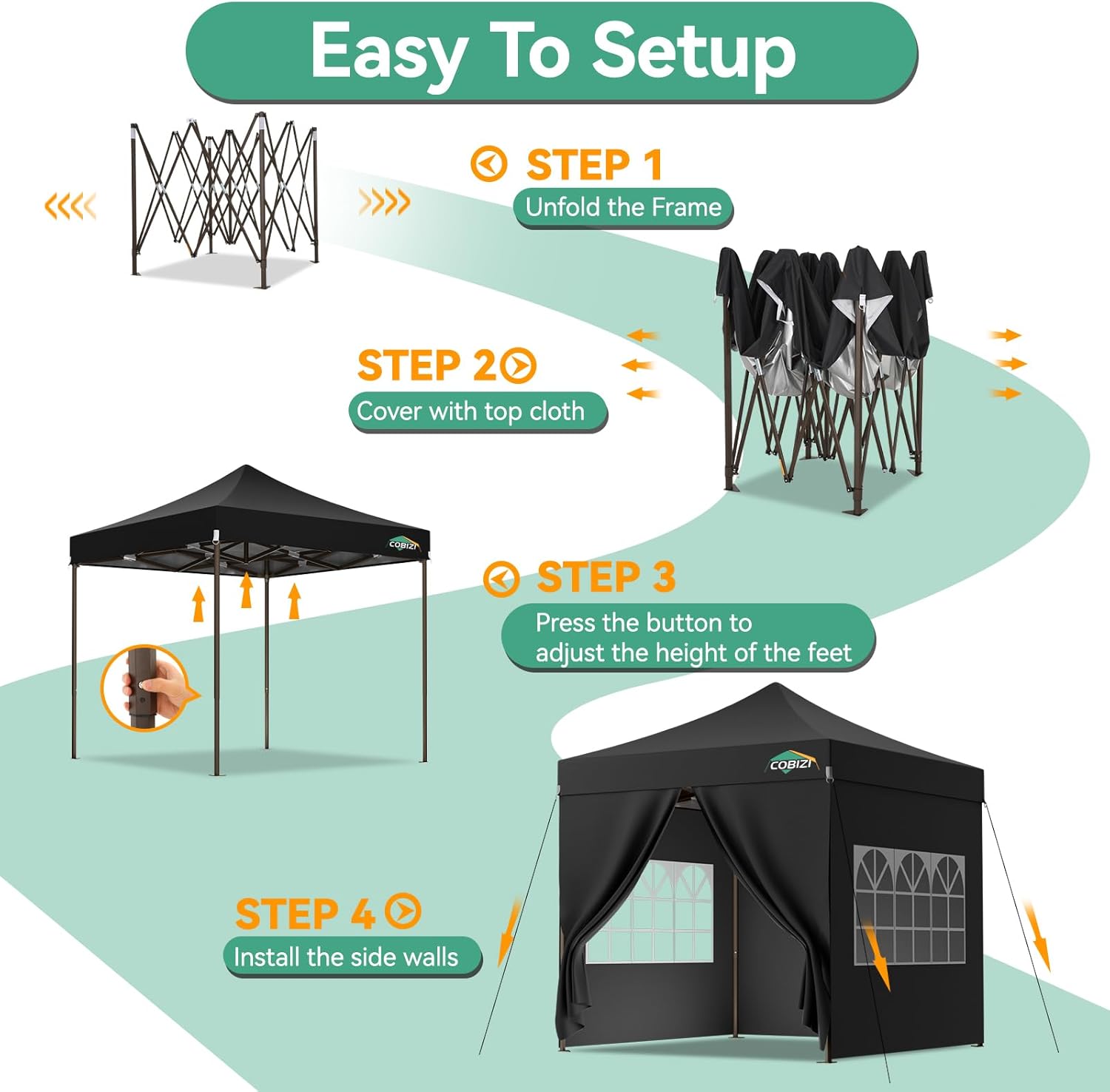 Easy To Setup

STEP 1
Unfold the Frame

STEP 2
Cover with top cloth

COBIZI

STEP 3
Press the button to adjust the height of the feet

COBIZI

STEP 4
Install the side walls