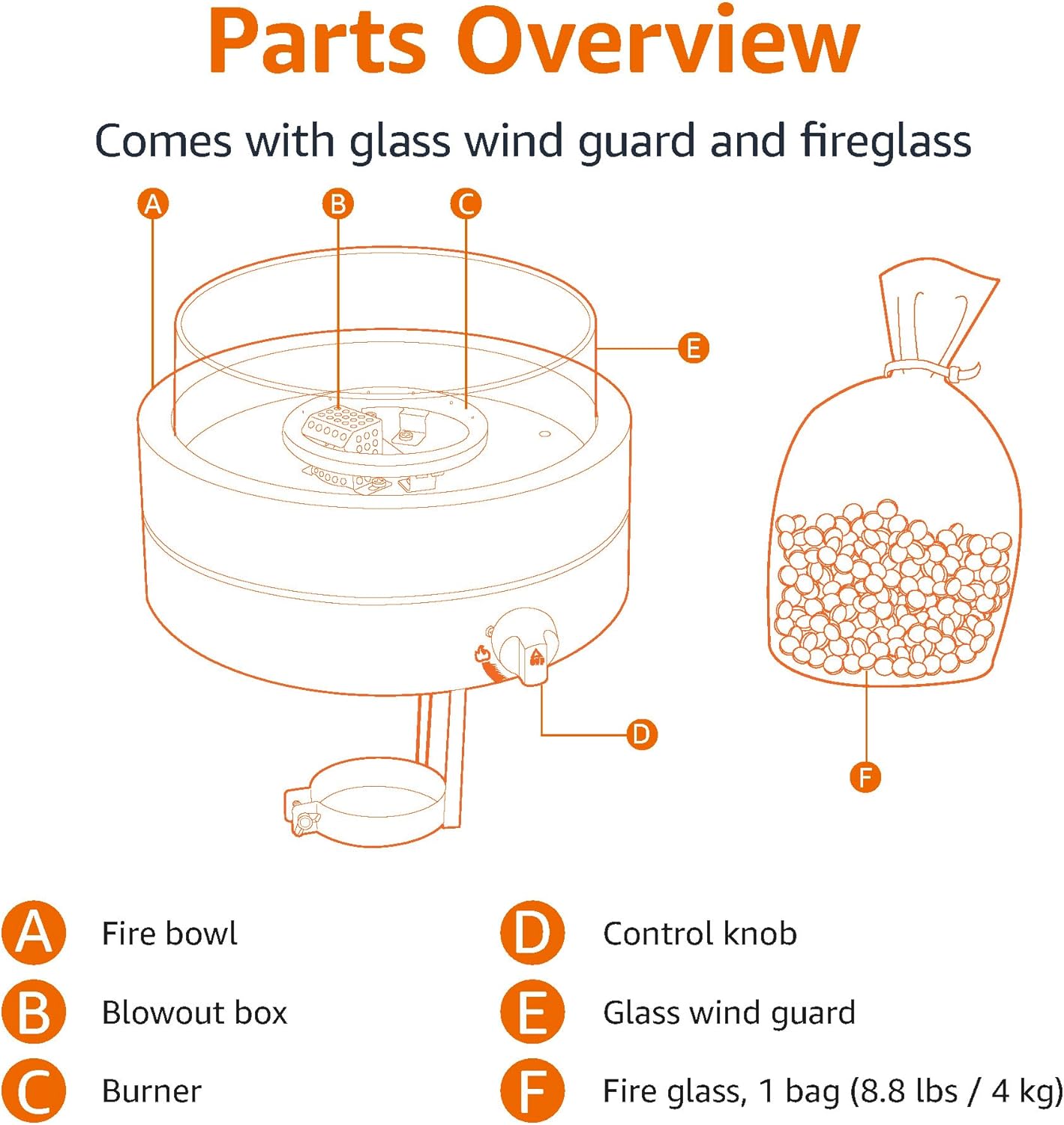 Parts Overview

Comes with glass wind guard and fireglass

A B C E D F

A Fire bowl
B Blowout box
C Burner

D Control knob
E Glass wind guard
F Fire glass, 1 bag (8.8 lbs / 4 kg)