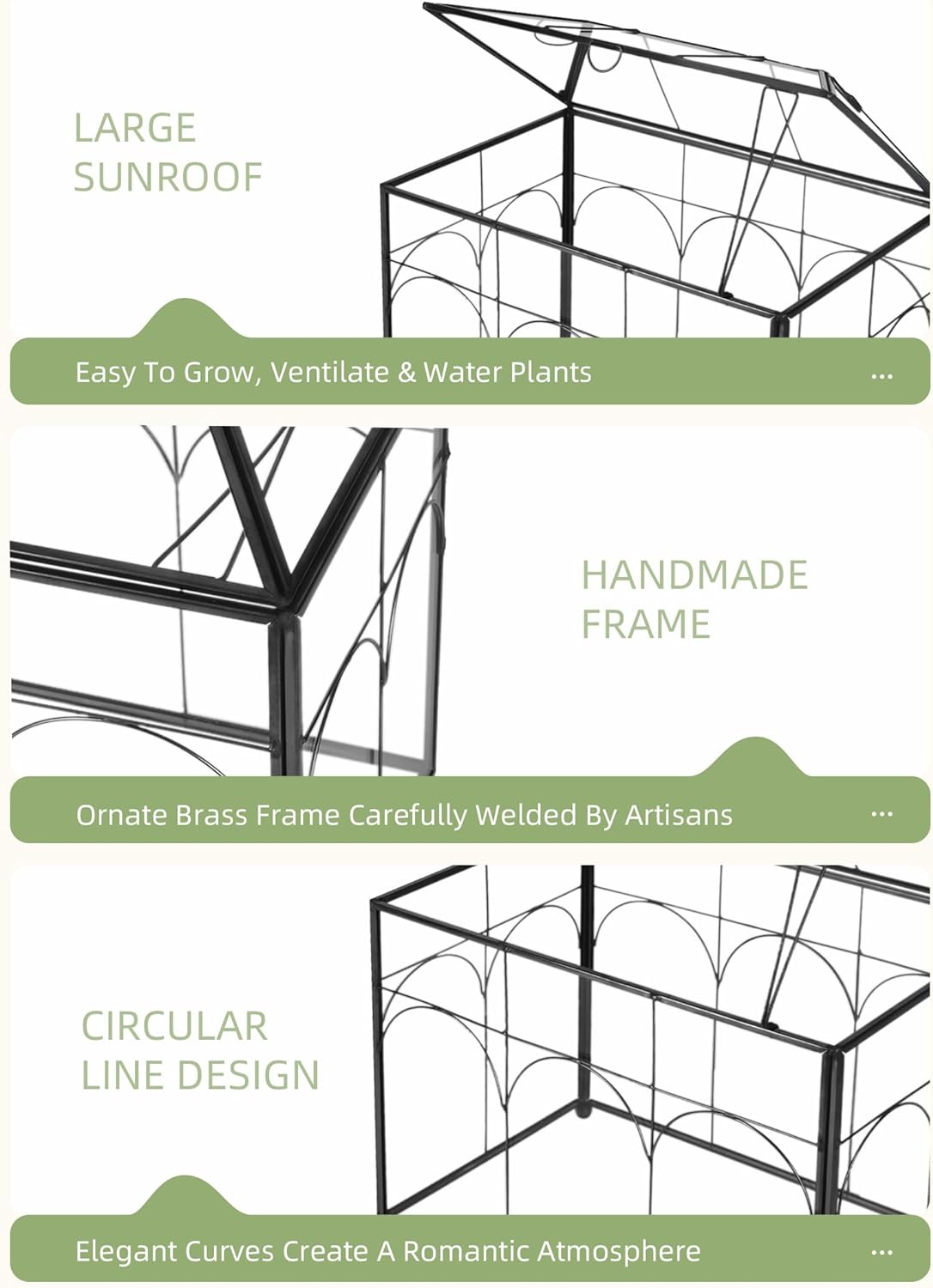 LARGE SUNROOF

Easy To Grow, Ventilate & Water Plants ...

HANDMADE FRAME

Ornate Brass Frame Carefully Welded By Artisans ...

CIRCULAR LINE DESIGN

Elegant Curves Create A Romantic Atmosphere ...