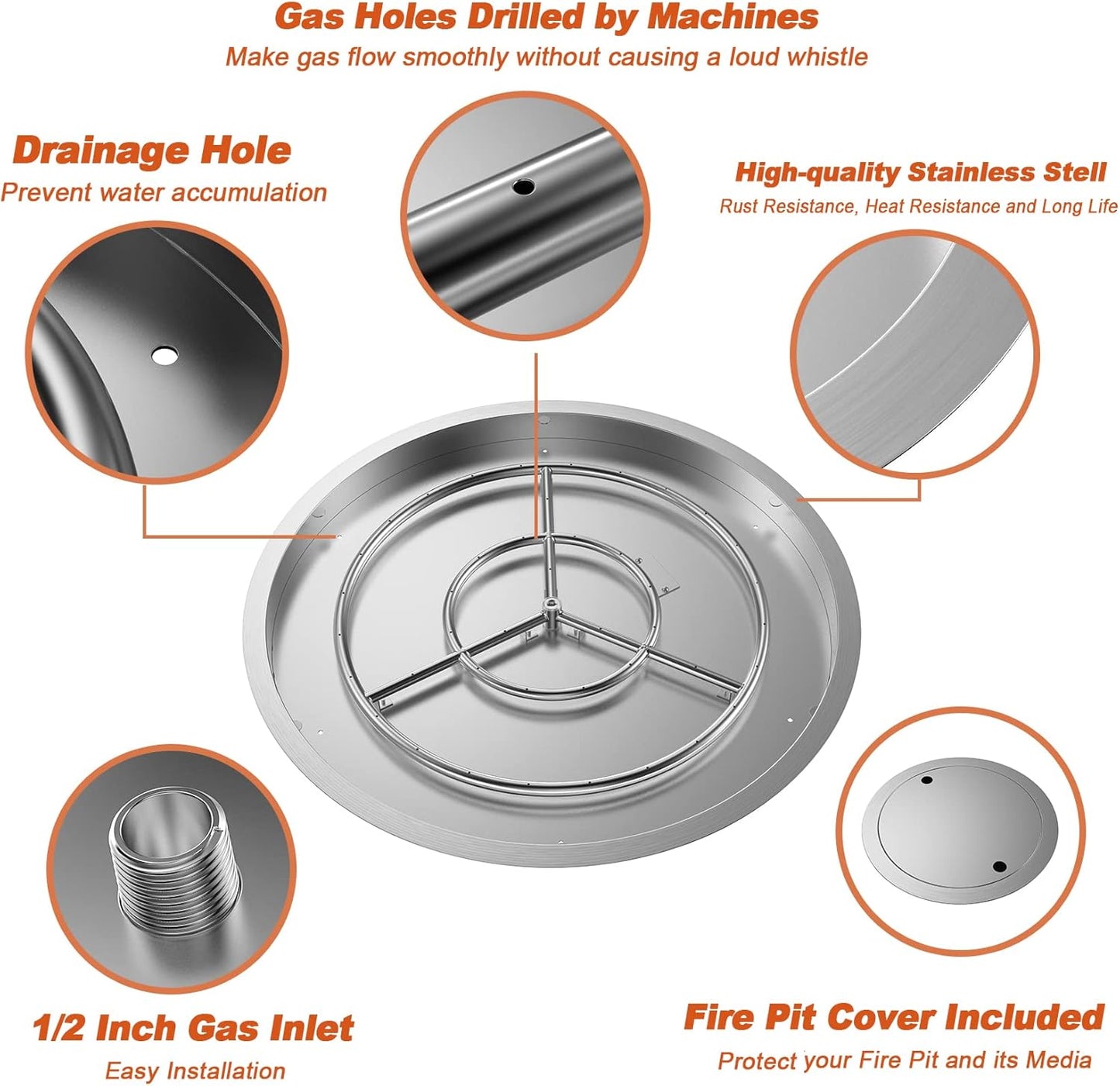 Gas Holes Drilled by Machines
Make gas flow smoothly without causing a loud whistle

Drainage Hole
Prevent water accumulation

High-quality Stainless Stell
Rust Resistance, Heat Resistance and Long Life

1/2 Inch Gas Inlet
Easy Installation

Fire Pit Cover Included
Protect your Fire Pit and its Media