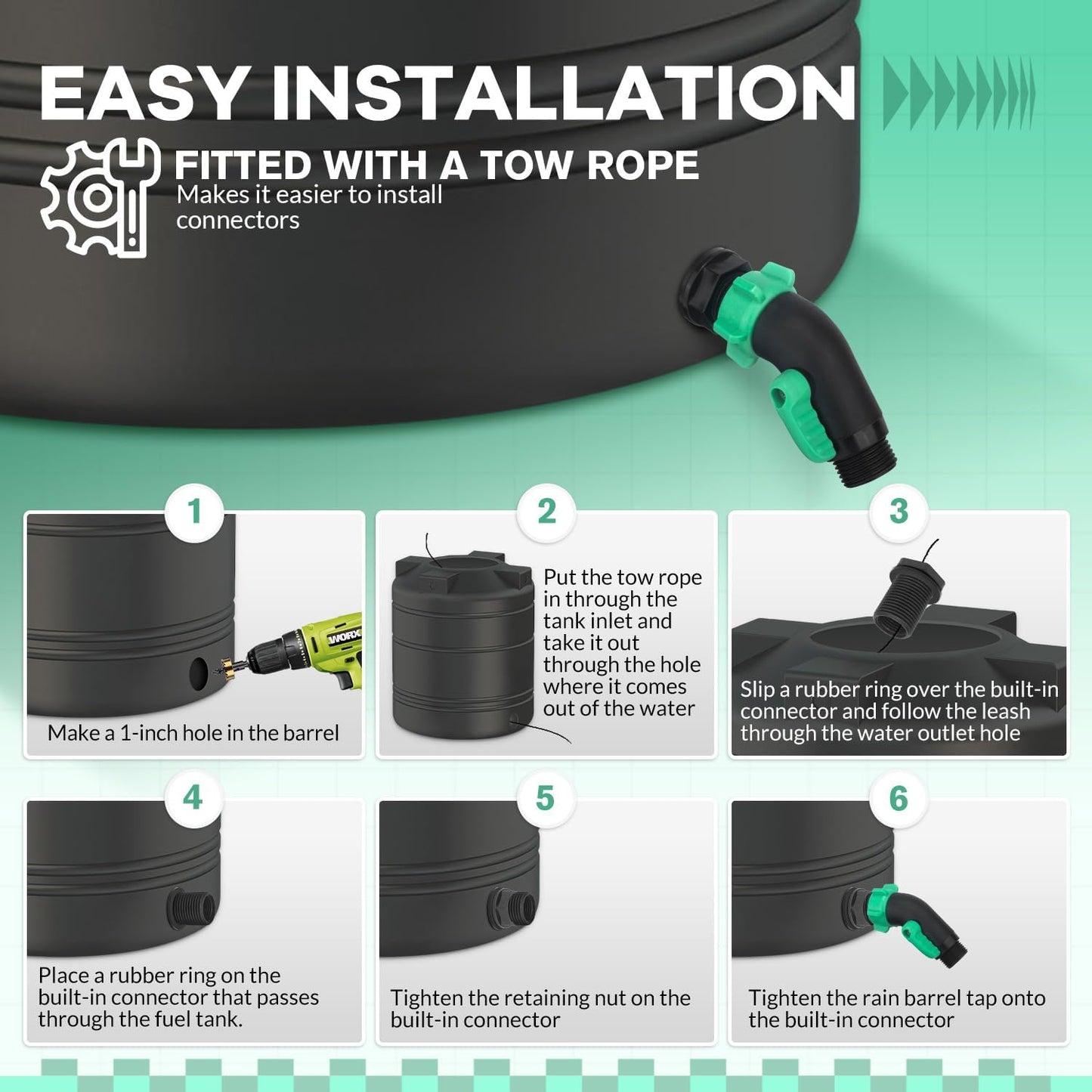 EASY INSTALLATION

FITTED WITH A TOW ROPE
Makes it easier to install connectors

1
WORX
Make a 1-inch hole in the barrel

2
Put the tow rope in through the tank inlet and take it out through the hole where it comes out of the water

3
Slip a rubber ring over the built-in connector and follow the leash through the water outlet hole

4
Place a rubber ring on the built-in connector that passes through the fuel tank.

5
Tighten the retaining nut on the built-in connector

6
Tighten the rain barrel tap onto the built-in connector