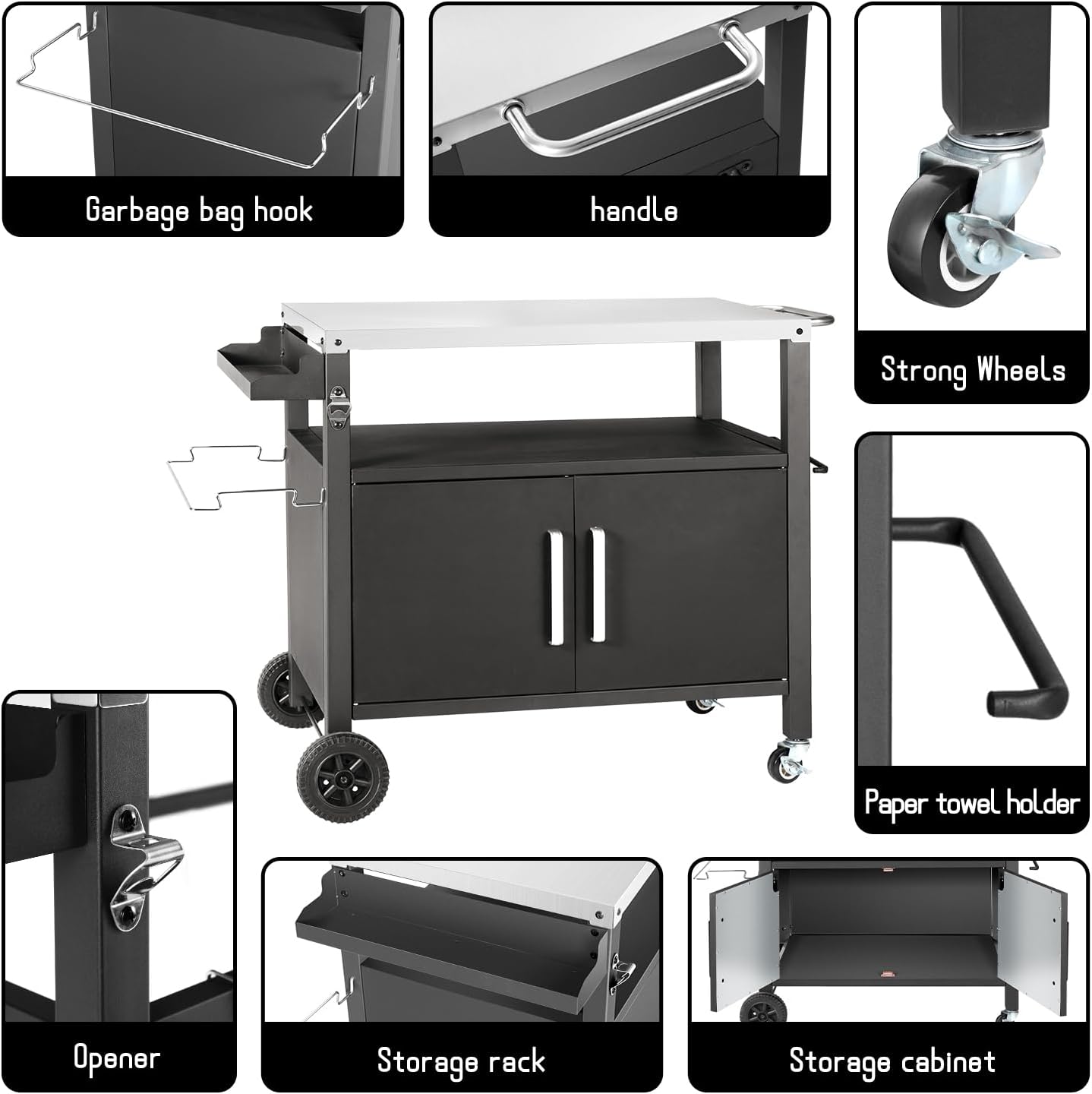 Garbage bag hook

handle

Strong Wheels

Paper towel holder

Opener

Storage rack

Storage cabinet