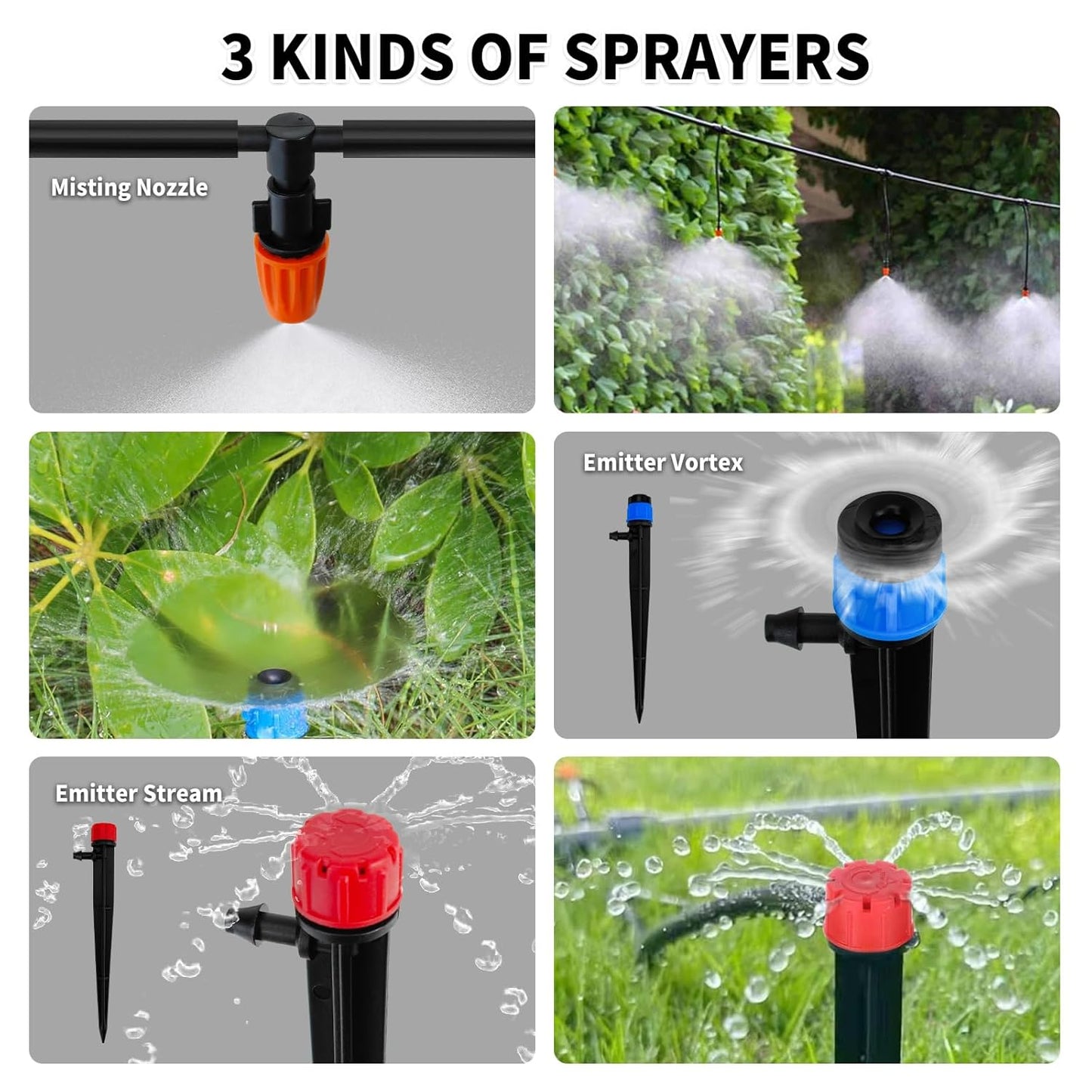 3 KINDS OF SPRAYERS

Misting Nozzle

Emitter Vortex

Emitter Stream