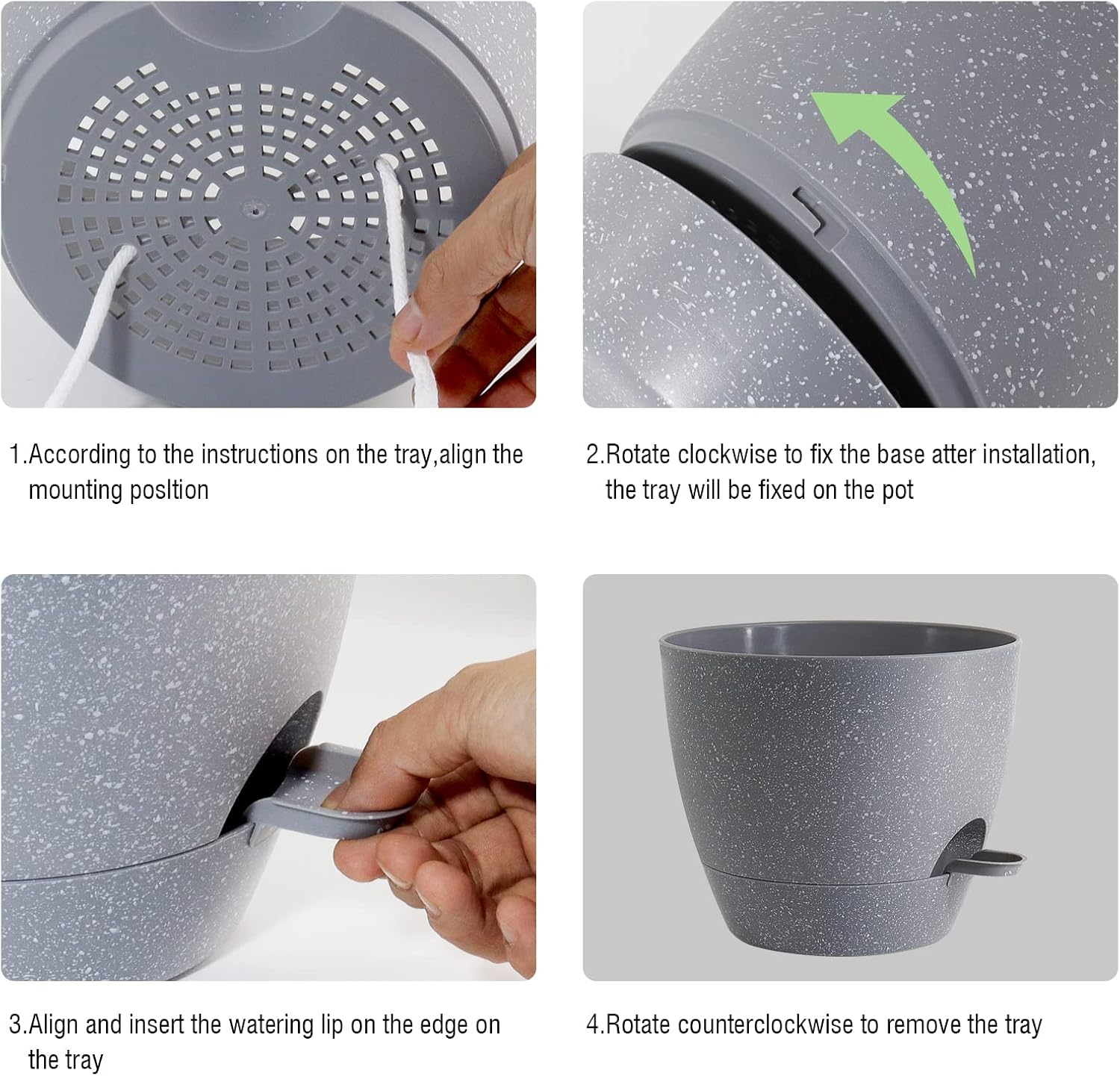 1.According to the instructions on the tray,align the mounting posltion

2.Rotate clockwise to fix the base atter installation, the tray will be fixed on the pot

3.Align and insert the watering lip on the edge on the tray

4.Rotate counterclockwise to remove the tray