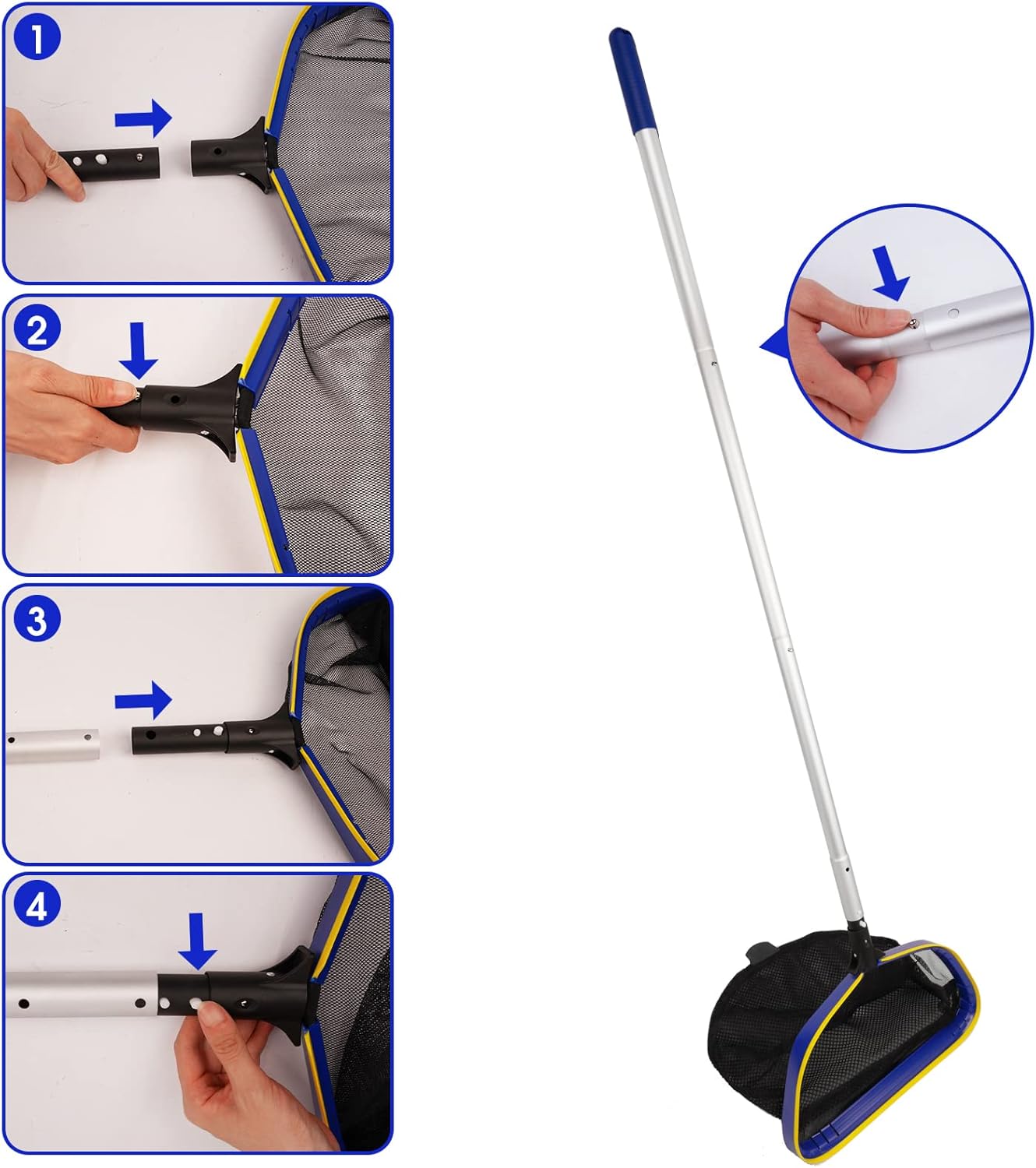 1

2

3

4