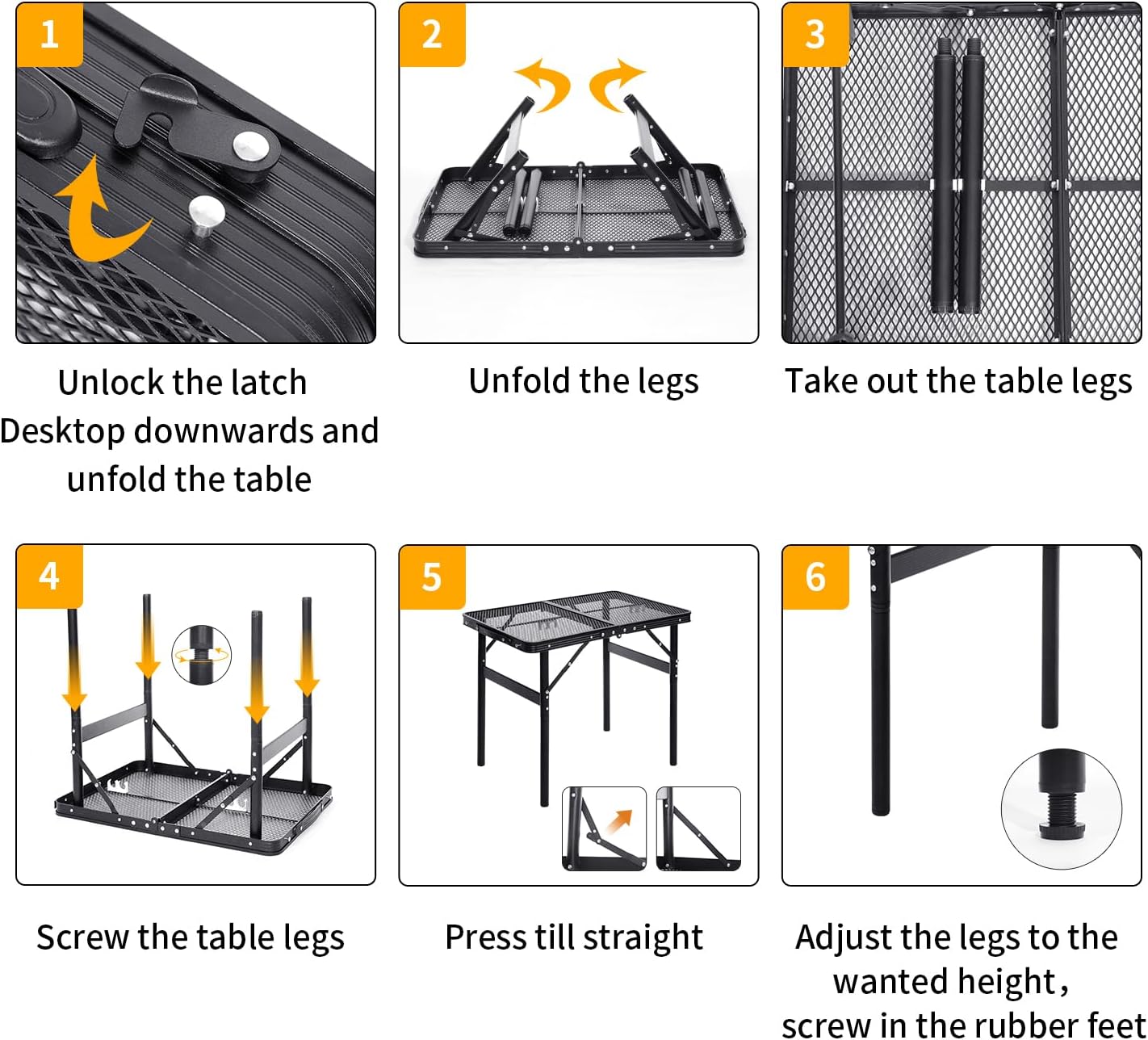 1

Unlock the latch
Desktop downwards and unfold the table

2

Unfold the legs

3

Take out the table legs

4

Screw the table legs

5

Press till straight

6

Adjust the legs to the wanted height，
screw in the rubber feet