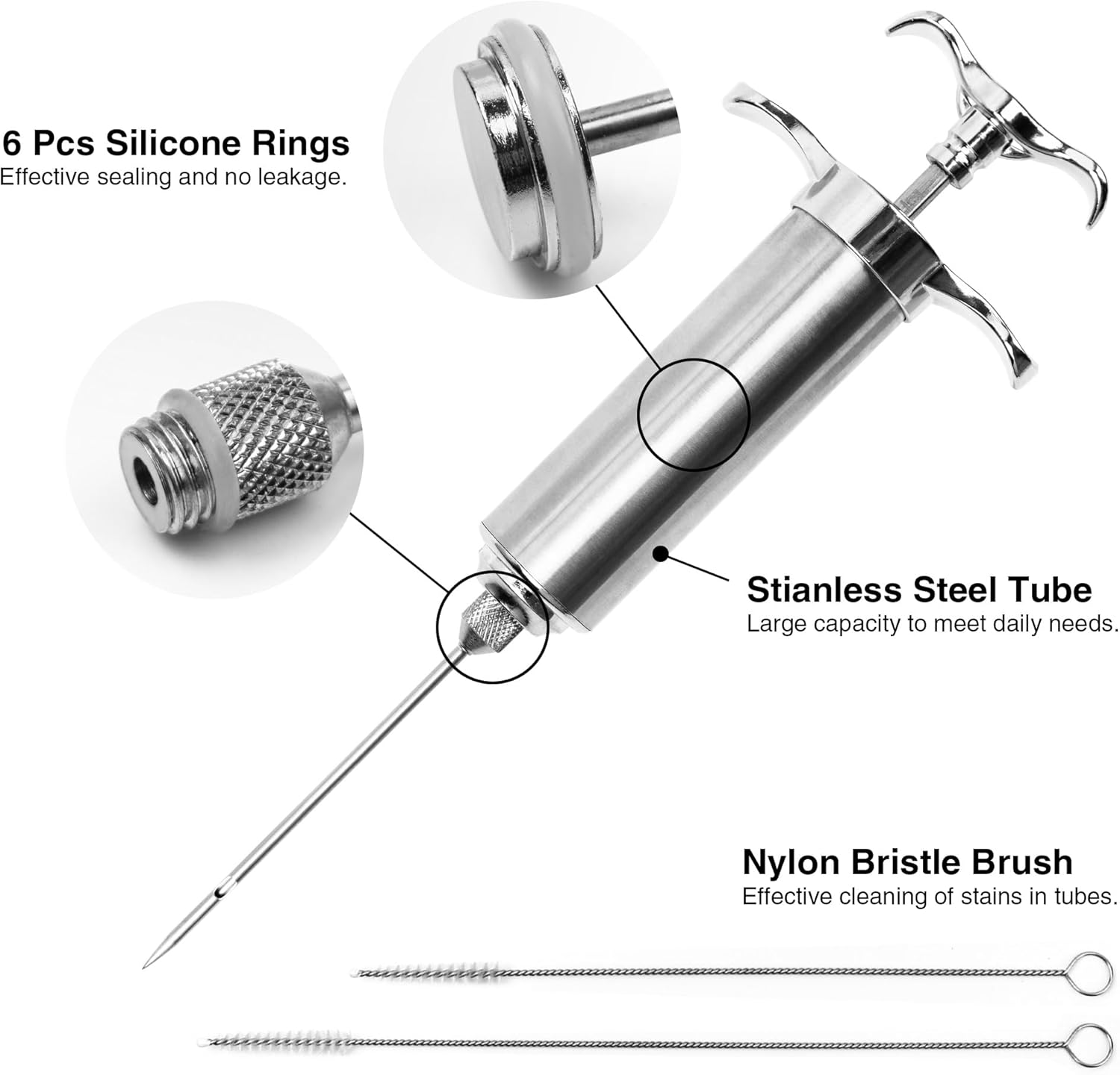 6 Pcs Silicone Rings
Effective sealing and no leakage.

Stianless Steel Tube
Large capacity to meet daily needs.

Nylon Bristle Brush
Effective cleaning of stains in tubes.