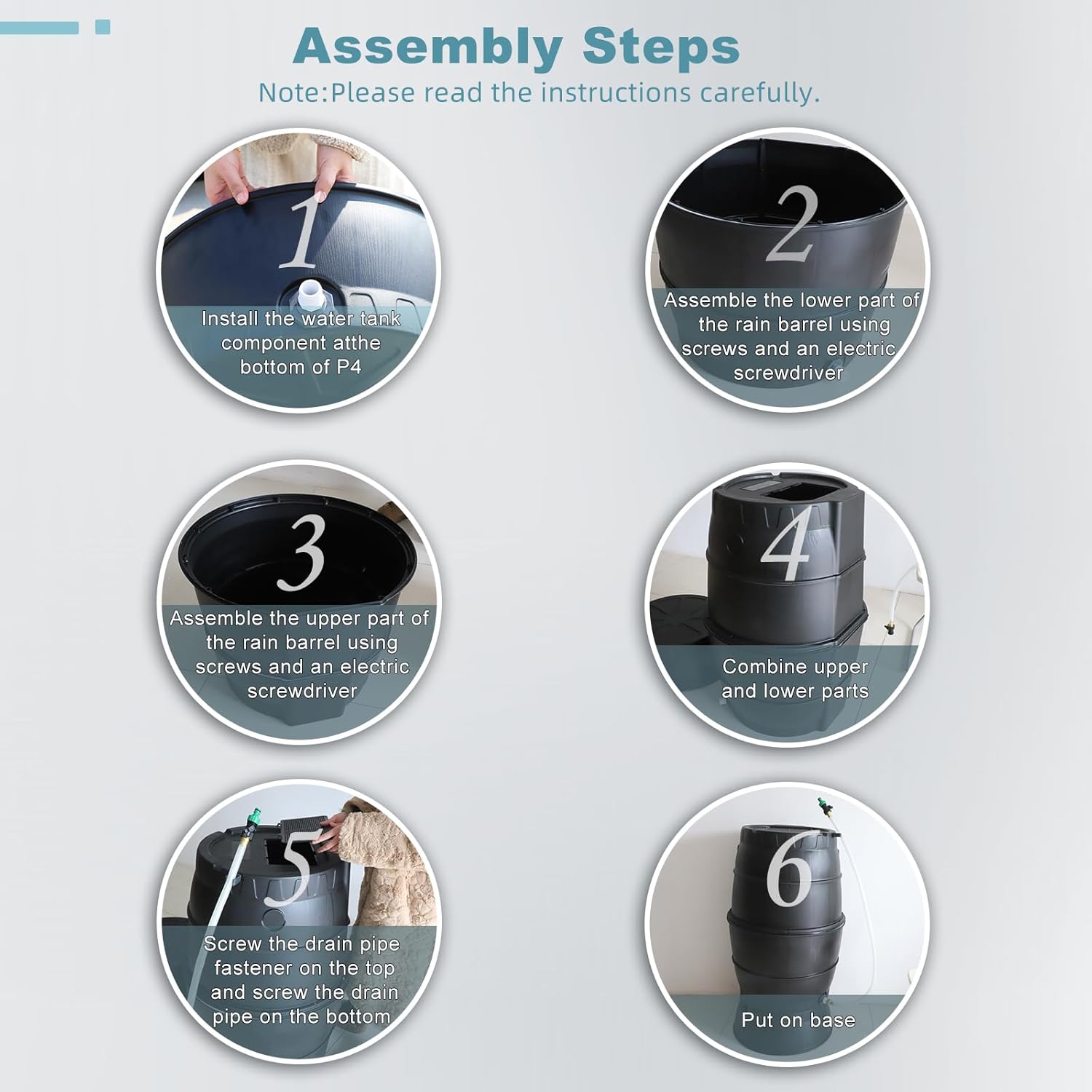 Assembly Steps

Note:Please read the instructions carefully.

1

Install the water tank component atthe bottom of P4

2

Assemble the lower part of the rain barrel using screws and an electric screwdriver

3

Assemble the upper part of the rain barrel using screws and an electric screwdriver

4

Combine upper and lower parts

5

Screw the drain pipe fastener on the top and screw the drain pipe on the bottom

6

Put on base