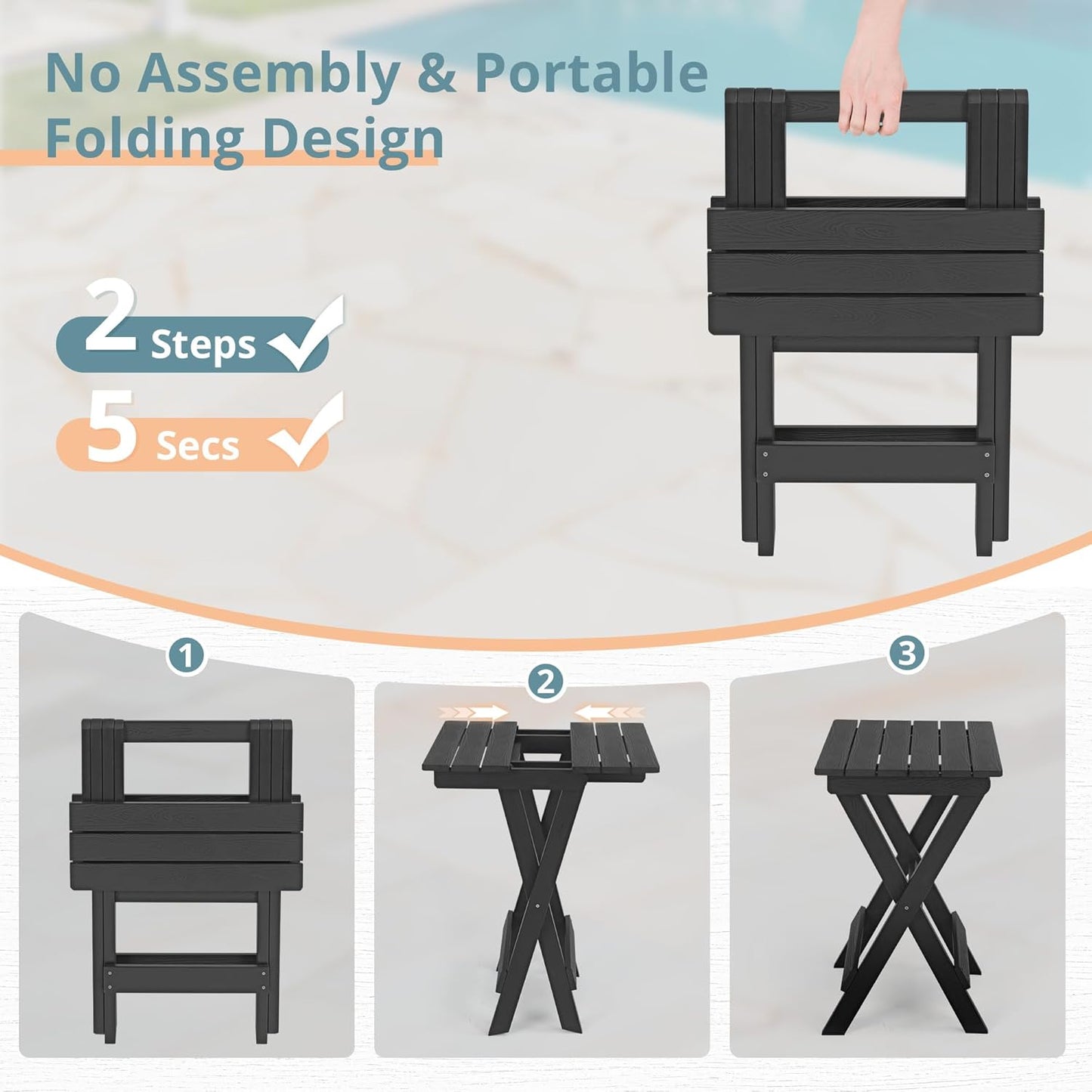 No Assembly & Portable Folding Design

2 Steps

5 Secs

1

2

3