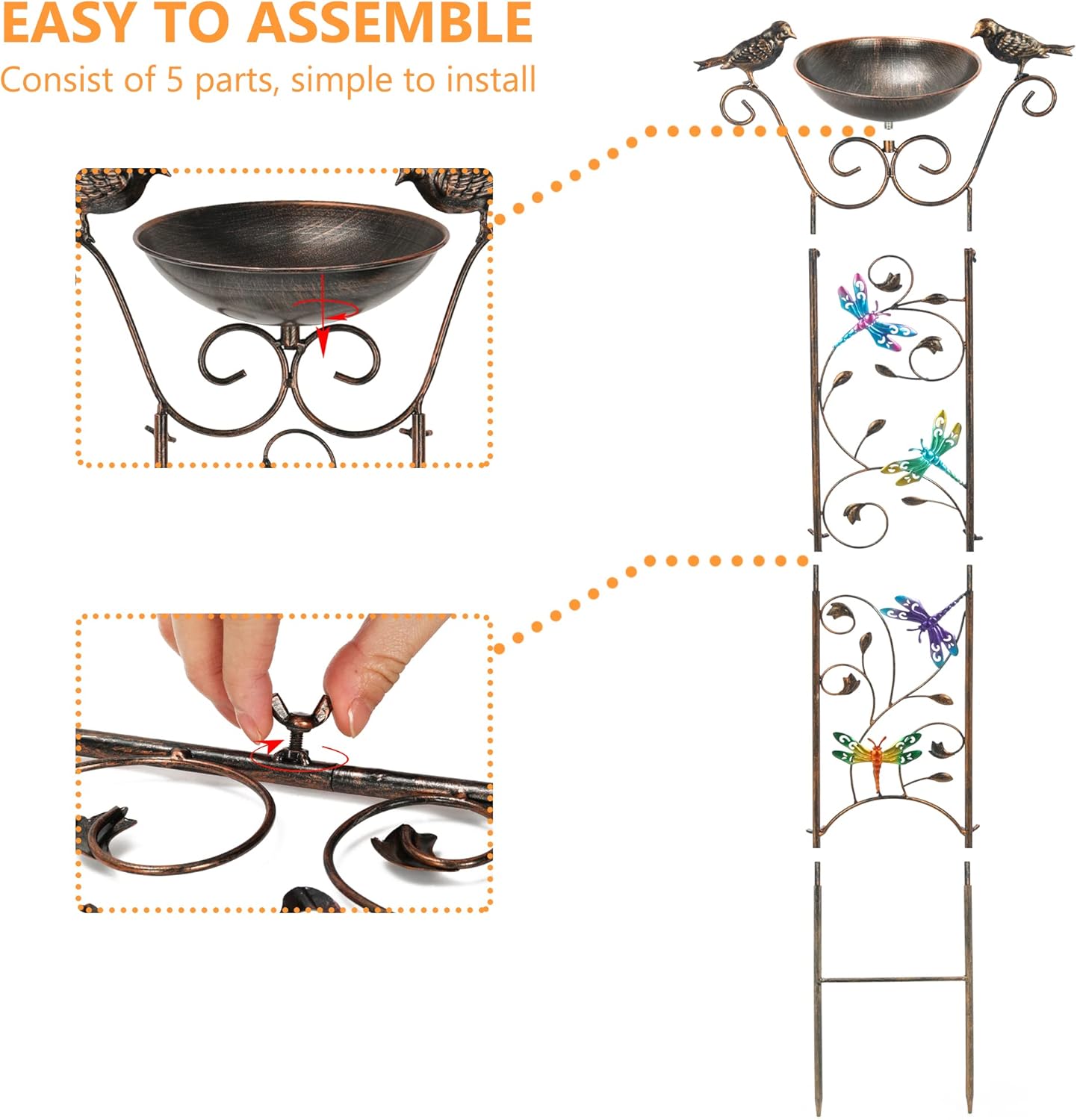 EASY TO ASSEMBLE
Consist of 5 parts, simple to install