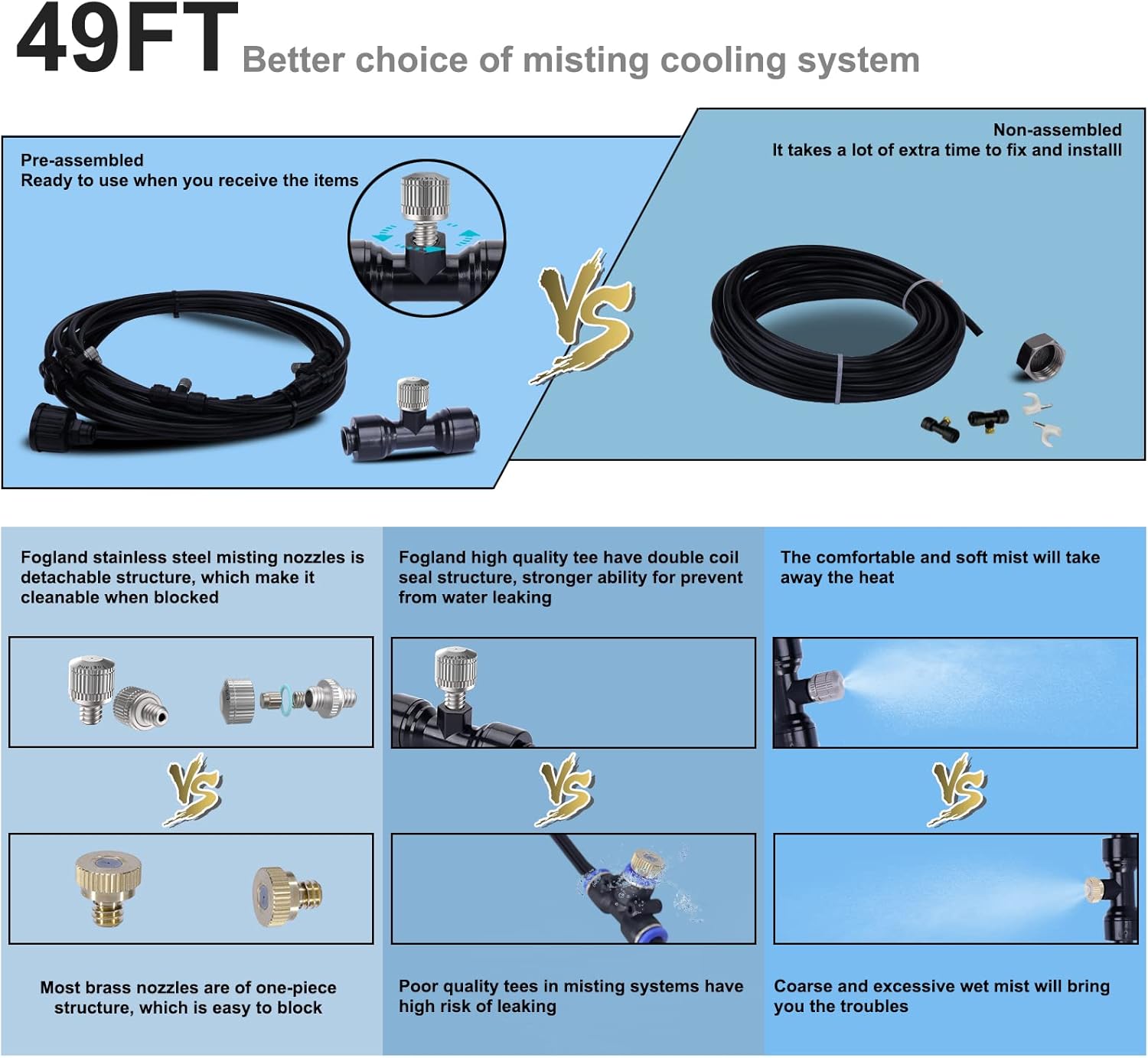 49FT Better choice of misting cooling system

Pre-assembled
Ready to use when you receive the items

VS

Non-assembled
It takes a lot of extra time to fix and installl

Fogland stainless steel misting nozzles is detachable structure, which make it cleanable when blocked

VS

Most brass nozzles are of one-piece structure, which is easy to block

Fogland high quality tee have double coil seal structure, stronger ability for prevent from water leaking

VS

Poor quality tees in misting systems have high risk of leaking

The comfortable and soft mist will take away the heat

VS

Coarse and excessive wet mist will bring you the troubles